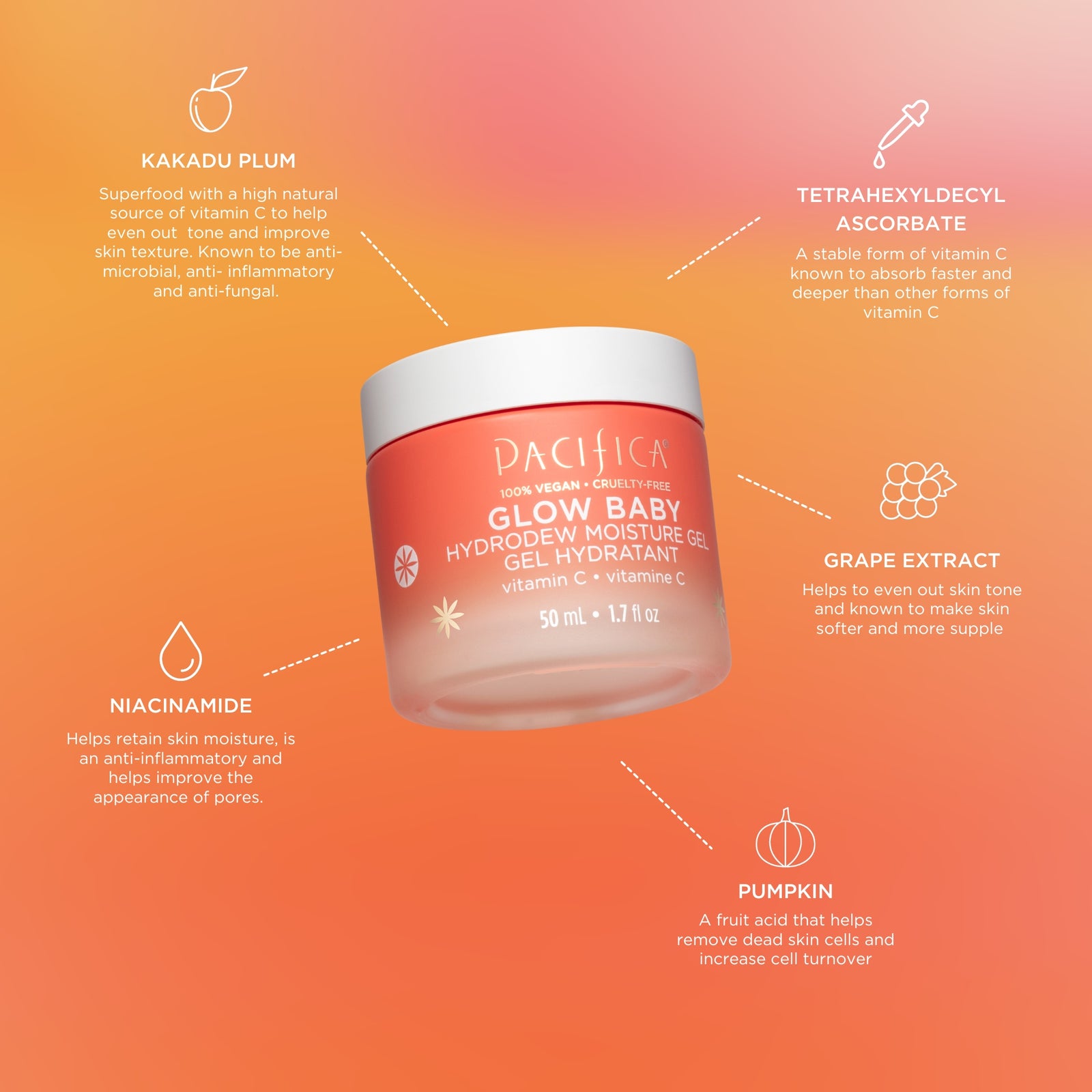 KAKADU PLUM

Superfood with a high natural source of vitamin C to help even out tone and improve skin texture. Known to be anti-microbial, anti- inflammatory and anti-fungal.

TETRAHEXYLDECYL ASCORBATE

A stable form of vitamin C known to absorb faster and deeper than other forms of vitamin C

PACIFICA®
100% VEGAN • CRUELTY-FREE
GLOW BABY
HYDRODEW MOISTURE GEL
GEL HYDRATANT
vitamin C • vitamine C
50 mL • 1.7 fl oz

GRAPE EXTRACT

Helps to even out skin tone and known to make skin softer and more supple

NIACINAMIDE

Helps retain skin moisture, is an anti-inflammatory and helps improve the appearance of pores.

PUMPKIN

A fruit acid that helps remove dead skin cells and increase cell turnover