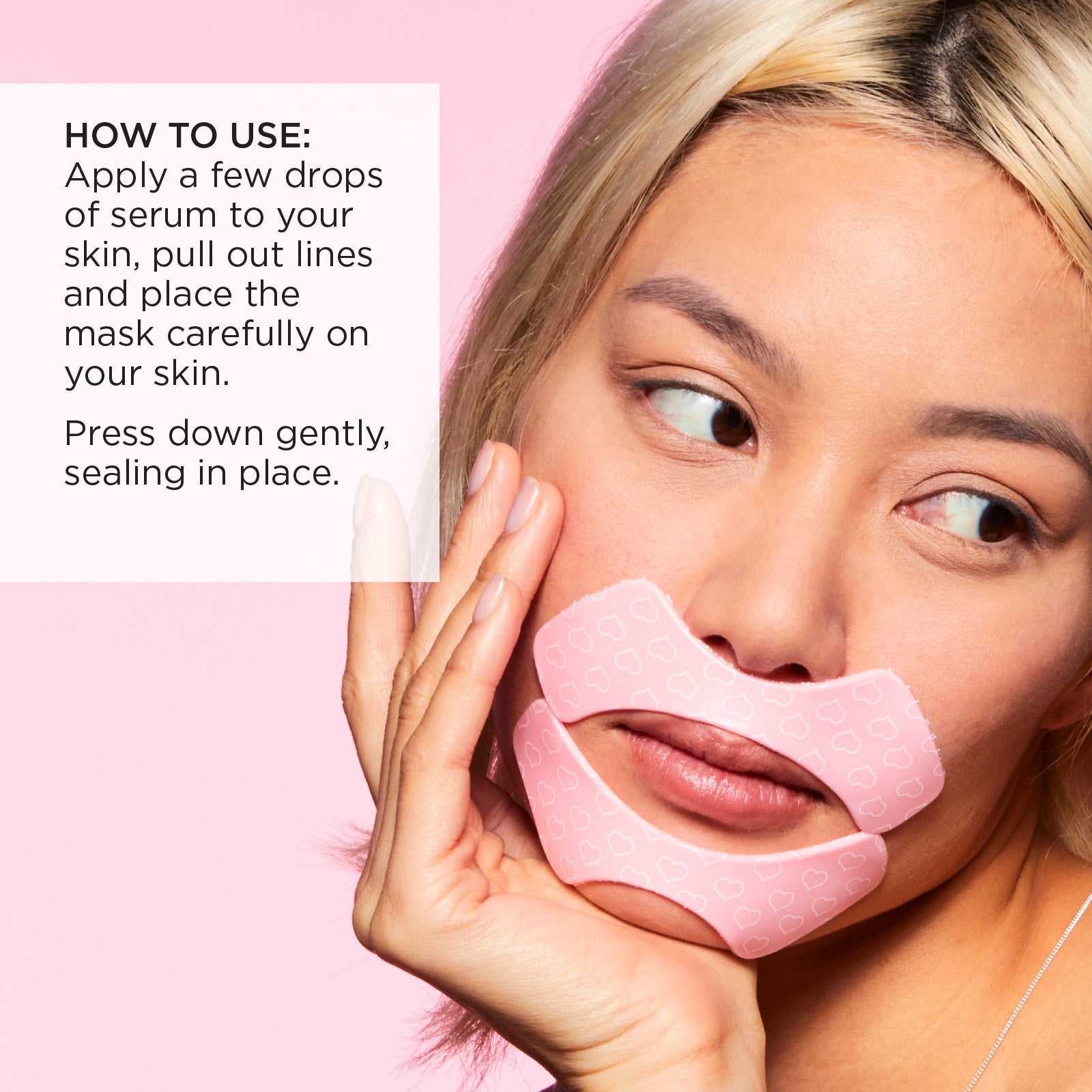 HOW TO USE:
Apply a few drops of serum to your skin, pull out lines and place the mask carefully on your skin.

Press down gently, sealing in place.