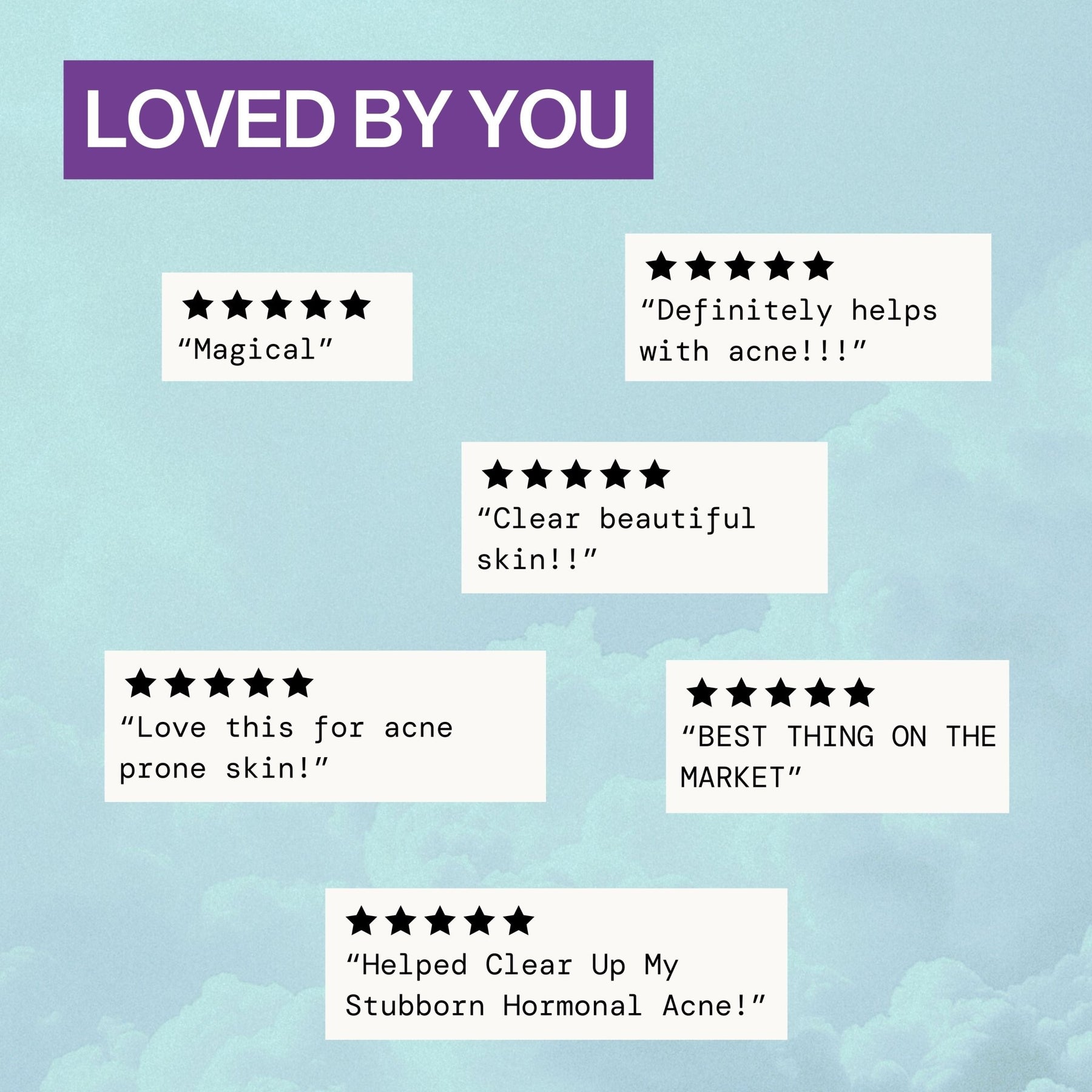 LOVED BY YOU

★★★★★
"Magical"

★★★★★
"Definitely helps with acne!!!"

★★★★★
"Clear beautiful skin!!"

★★★★★
"Love this for acne prone skin!"

★★★★★
"BEST THING ON THE MARKET"

★★★★★
"Helped Clear Up My Stubborn Hormonal Acne!"