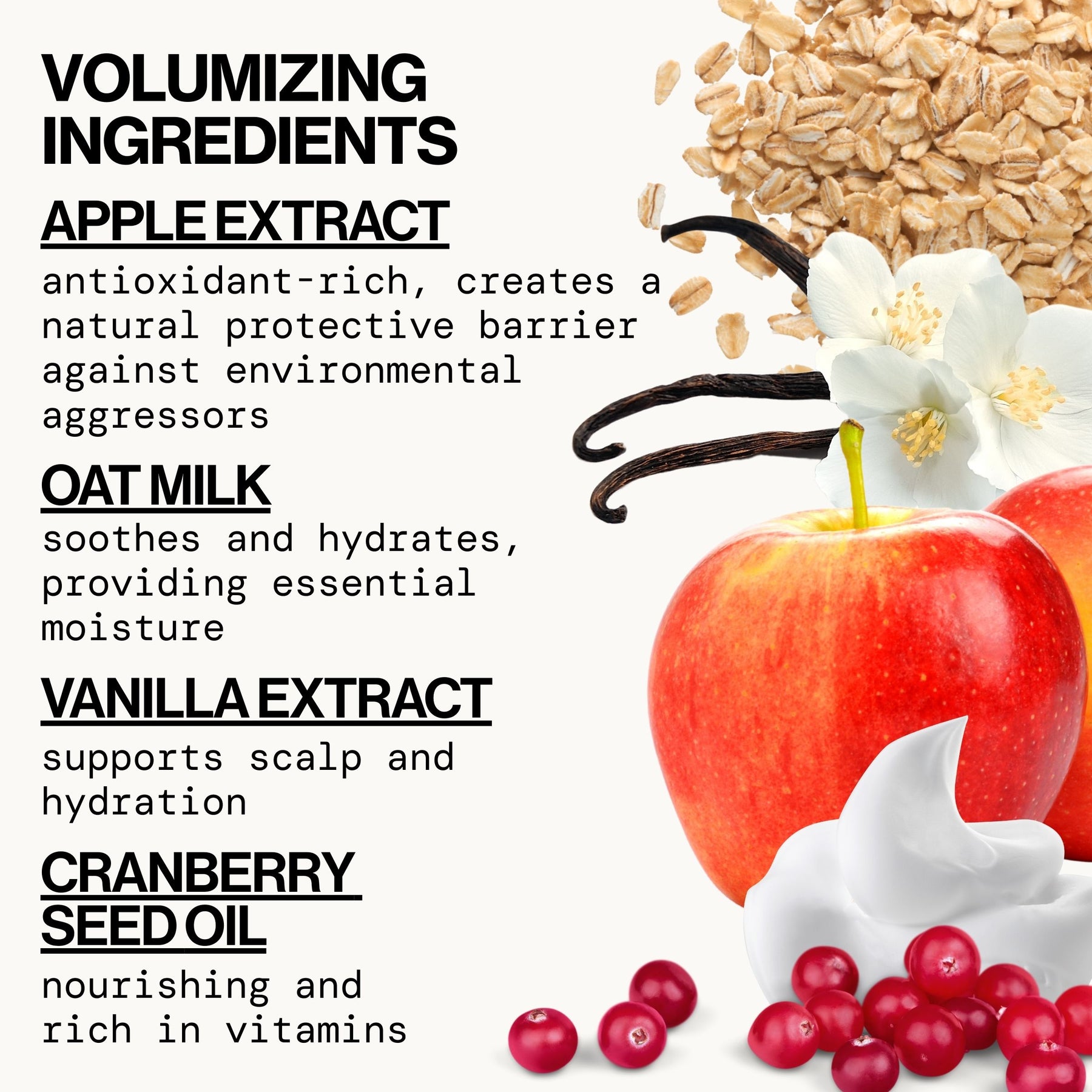 VOLUMIZING INGREDIENTS

APPLE EXTRACT

antioxidant-rich, creates a natural protective barrier against environmental aggressors

OAT MILK

soothes and hydrates, providing essential moisture

VANILLA EXTRACT

supports scalp and hydration

CRANBERRY SEED OIL

nourishing and rich in vitamins