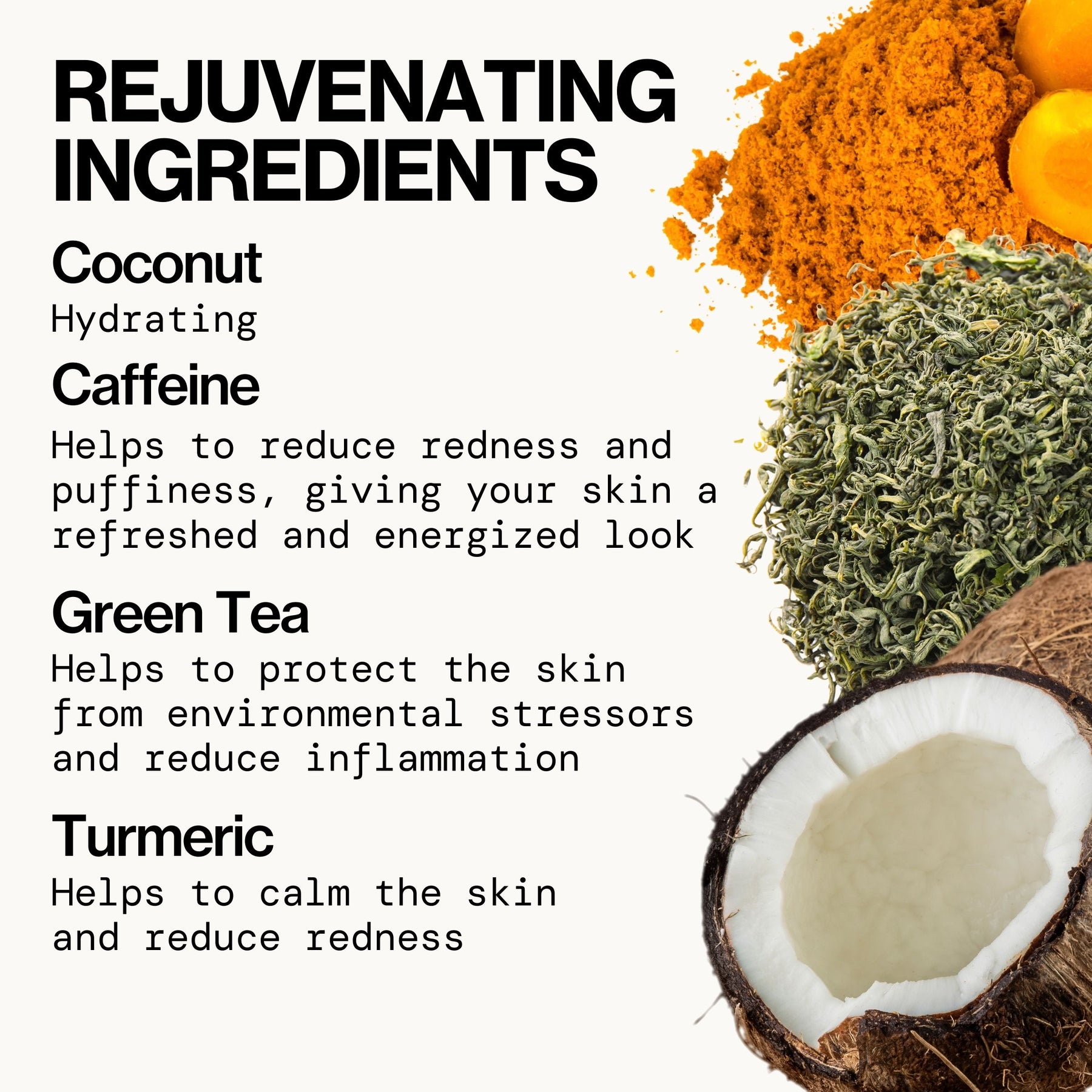 REJUVENATING INGREDIENTS

Coconut

Hydrating

Caffeine

Helps to reduce redness and puffiness, giving your skin a refreshed and energized look

Green Tea

Helps to protect the skin from environmental stressors and reduce inflammation

Turmeric

Helps to calm the skin and reduce redness