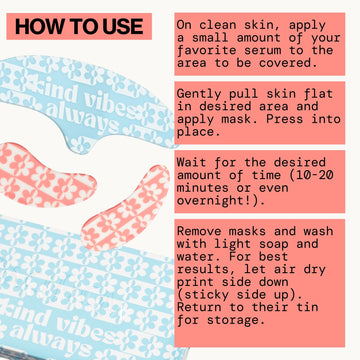 HOW TO USE

kind vibes always

kind vibes always

On clean skin, apply a small amount of your favorite serum to the area to be covered.

Gently pull skin flat in desired area and apply mask. Press into place.

Wait for the desired amount of time (10-20 minutes or even overnight!).

Remove masks and wash with light soap and water. For best results, let air dry print side down (sticky side up). Return to their tin for storage.