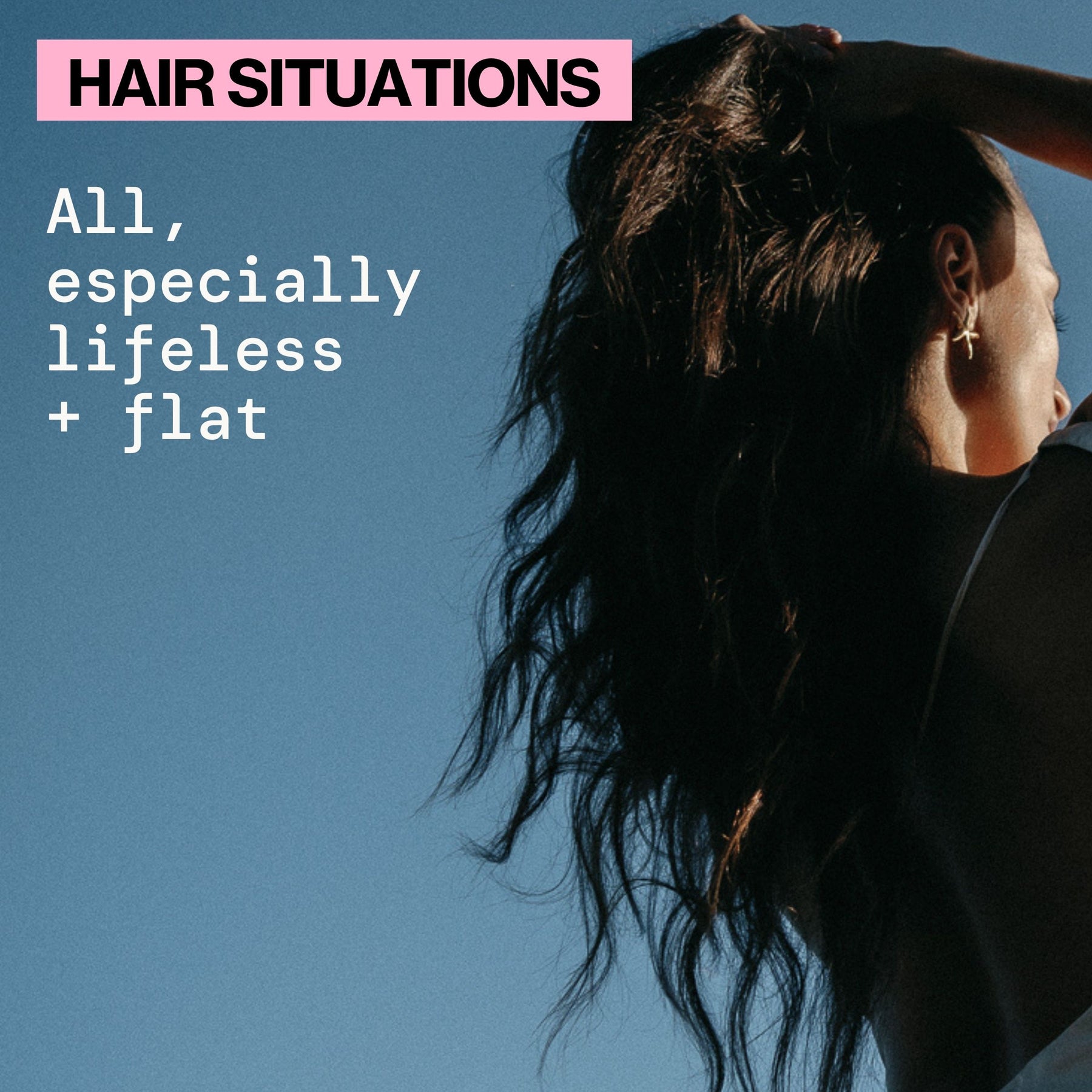 HAIR SITUATIONS

All, especially lifeless + flat