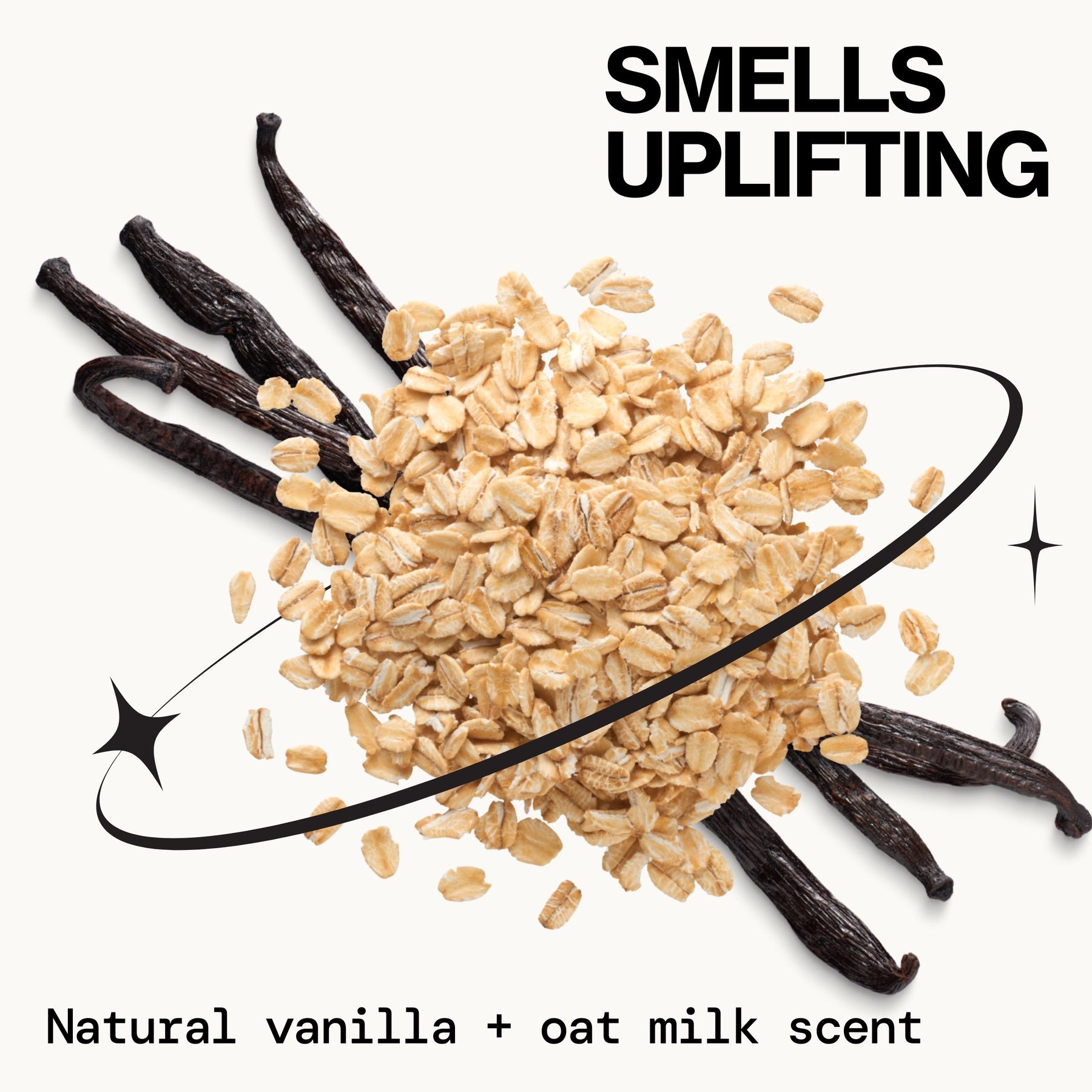 SMELLS UPLIFTING

Natural vanilla + oat milk scent