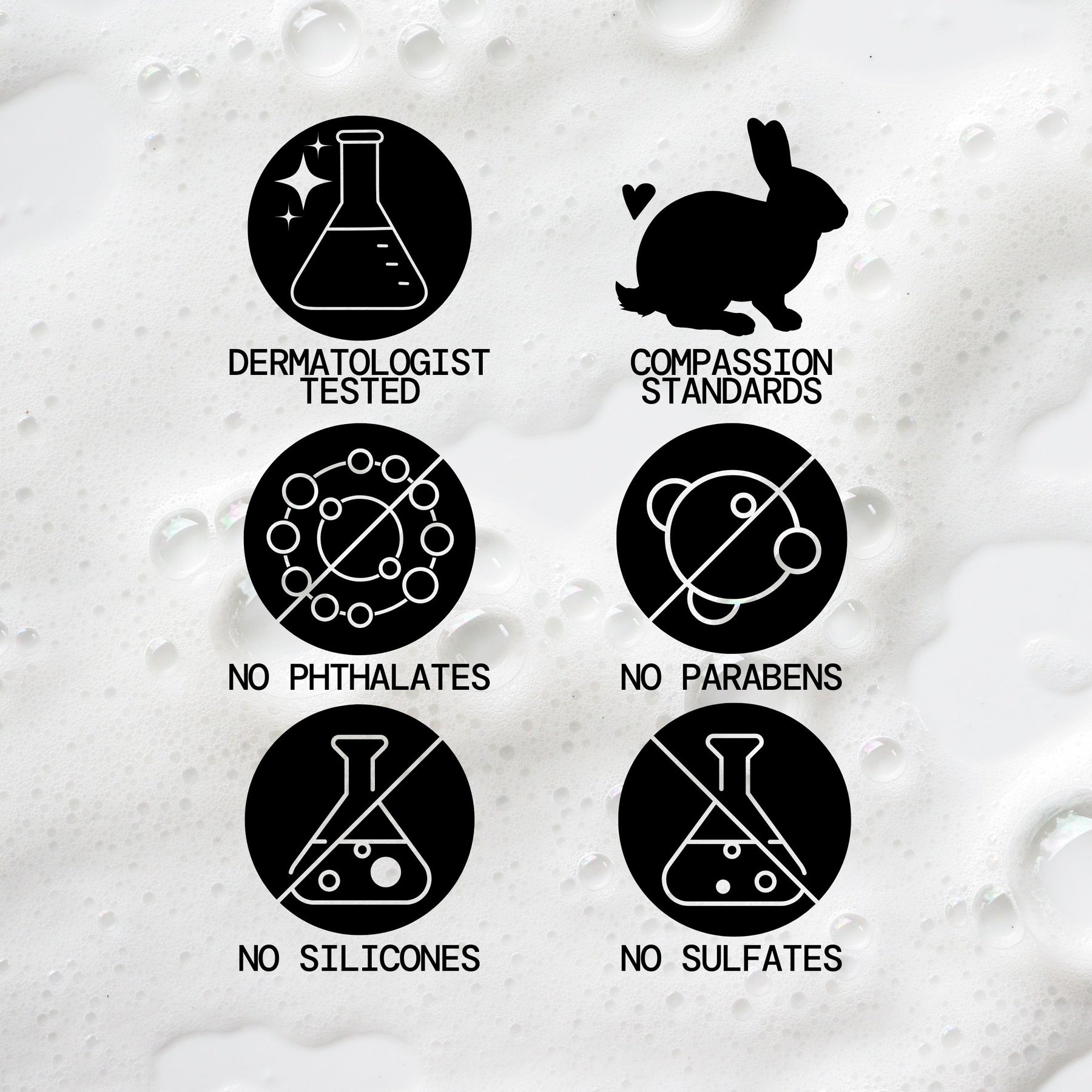 DERMATOLOGIST TESTED

COMPASSION STANDARDS

NO PHTHALATES

NO PARABENS

NO SILICONES

NO SULFATES