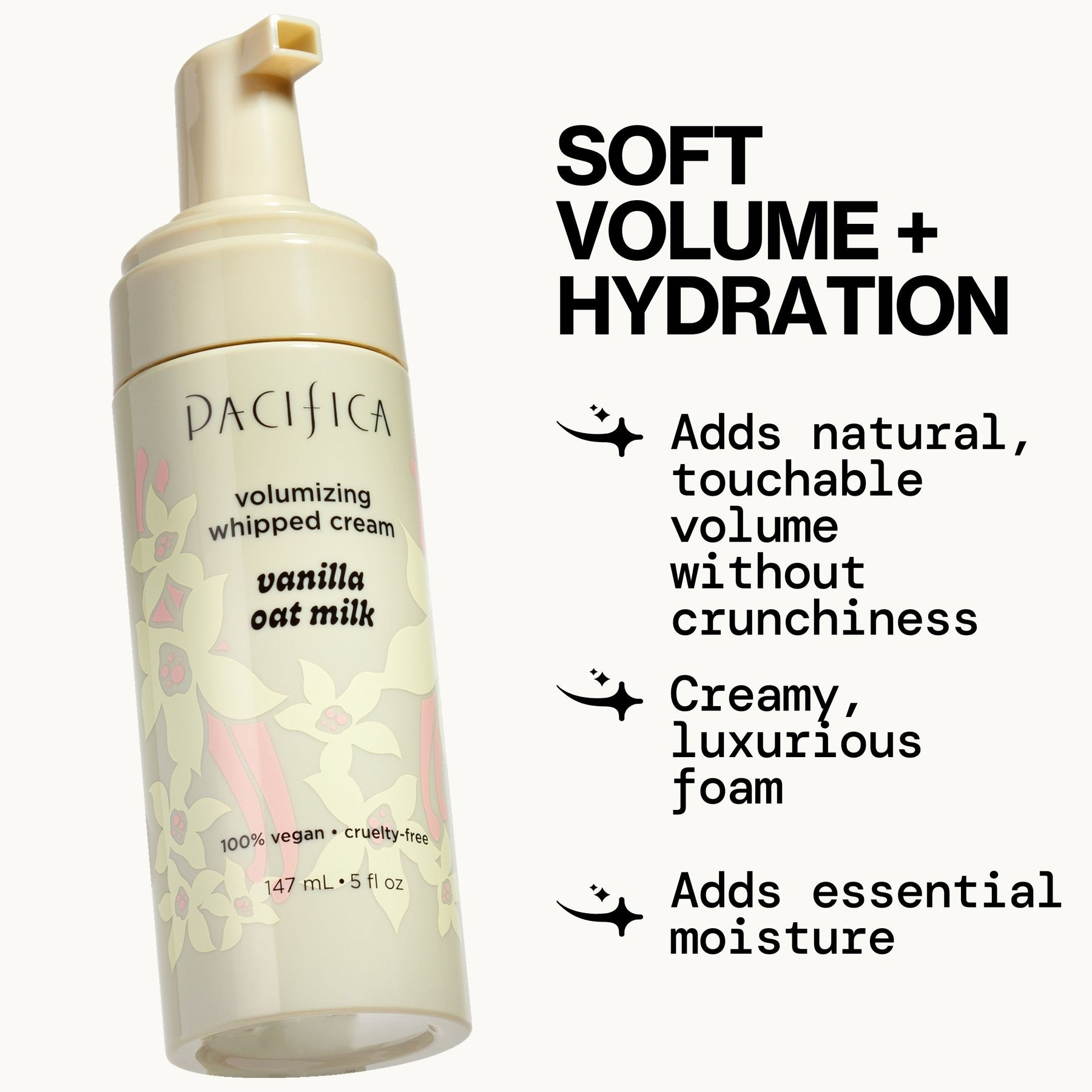 PACIFICA

volumizing whipped cream

vanilla oat milk

100% vegan • cruelty-free

147 mL • 5 fl oz

SOFT VOLUME + HYDRATION

Adds natural, touchable volume without crunchiness

Creamy, luxurious foam

Adds essential moisture