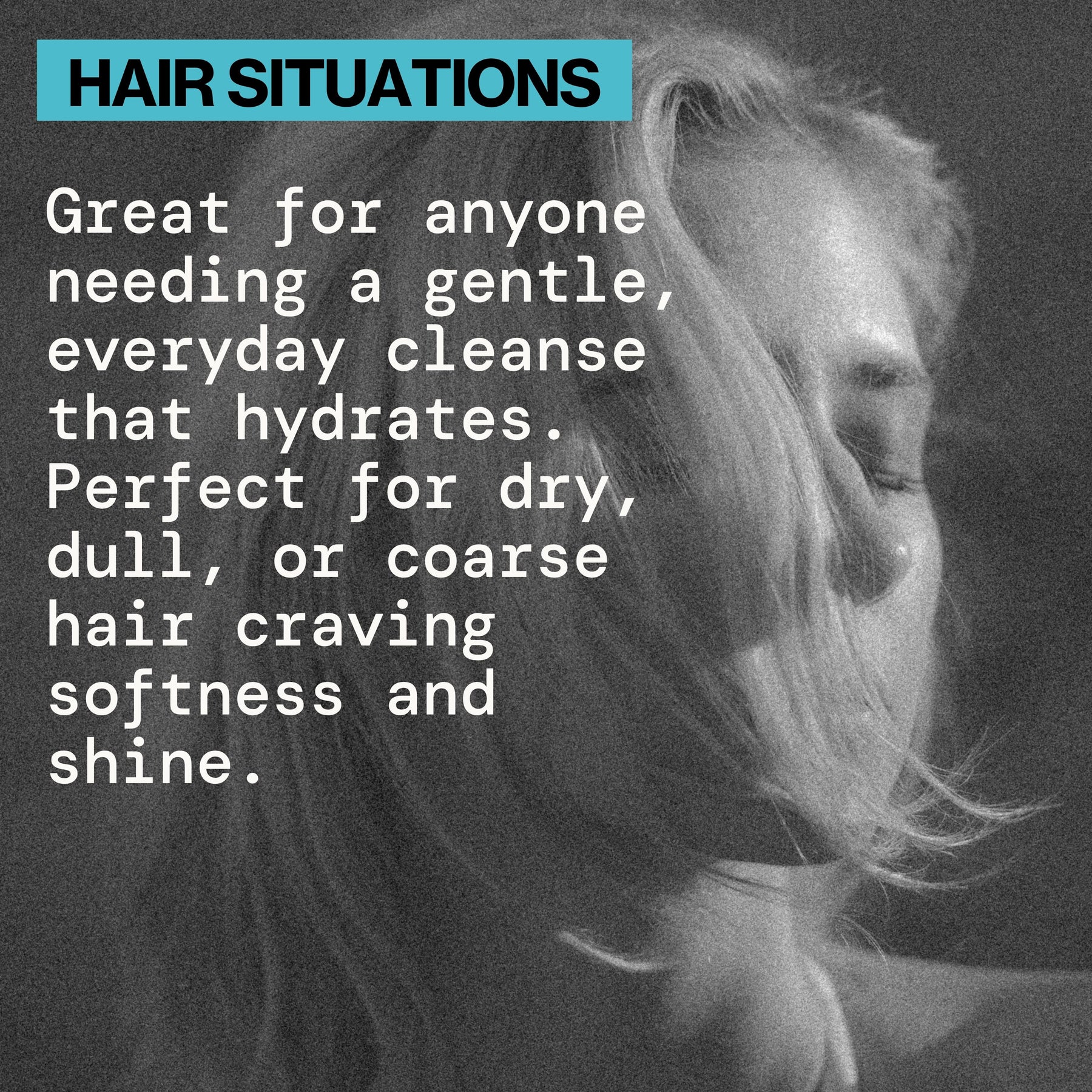 HAIR SITUATIONS

Great for anyone needing a gentle, everyday cleanse that hydrates. Perfect for dry, dull, or coarse hair craving softness and shine.