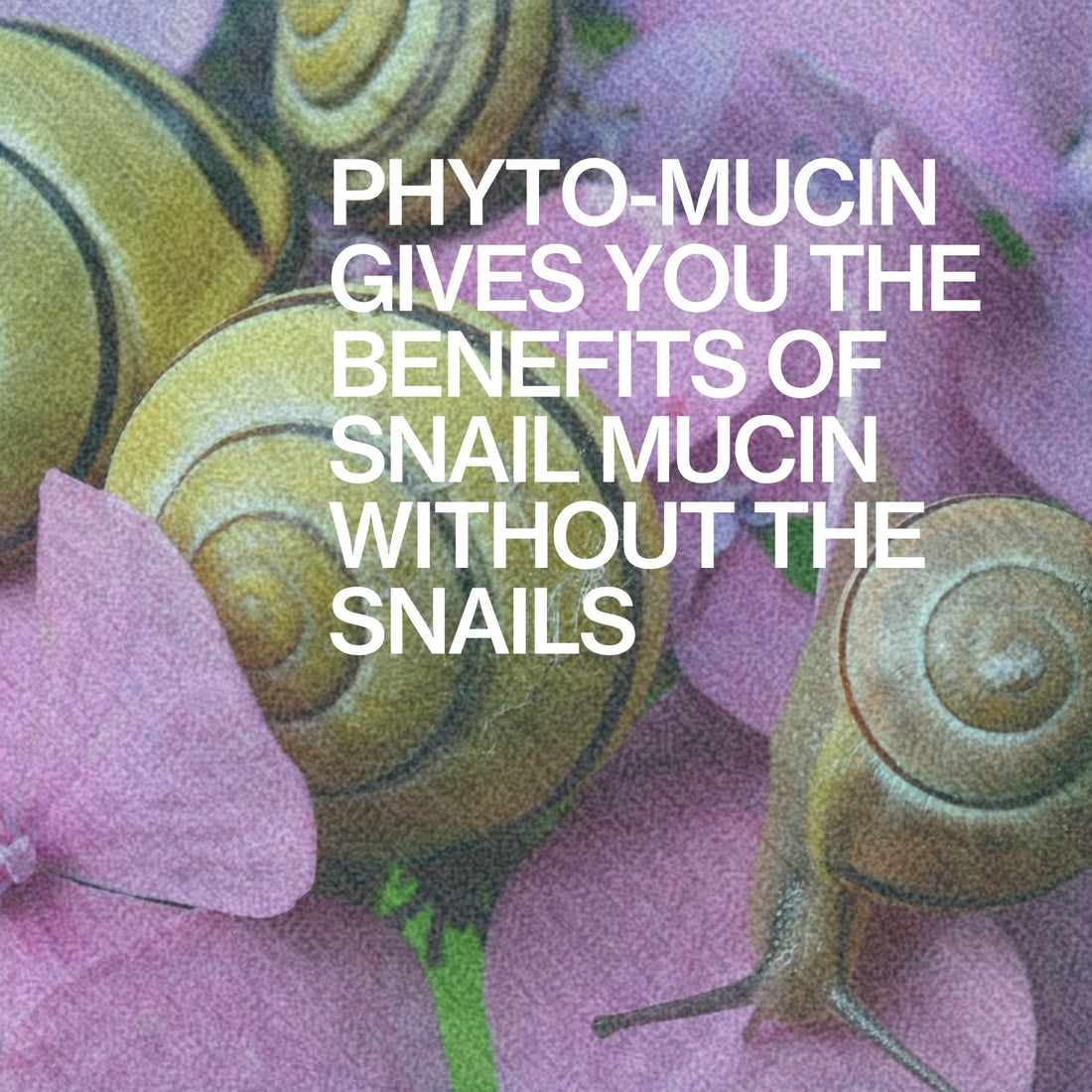 PHYTO-MUCIN GIVES YOU THE BENEFITS OF SNAIL MUCIN WITHOUT THE SNAILS