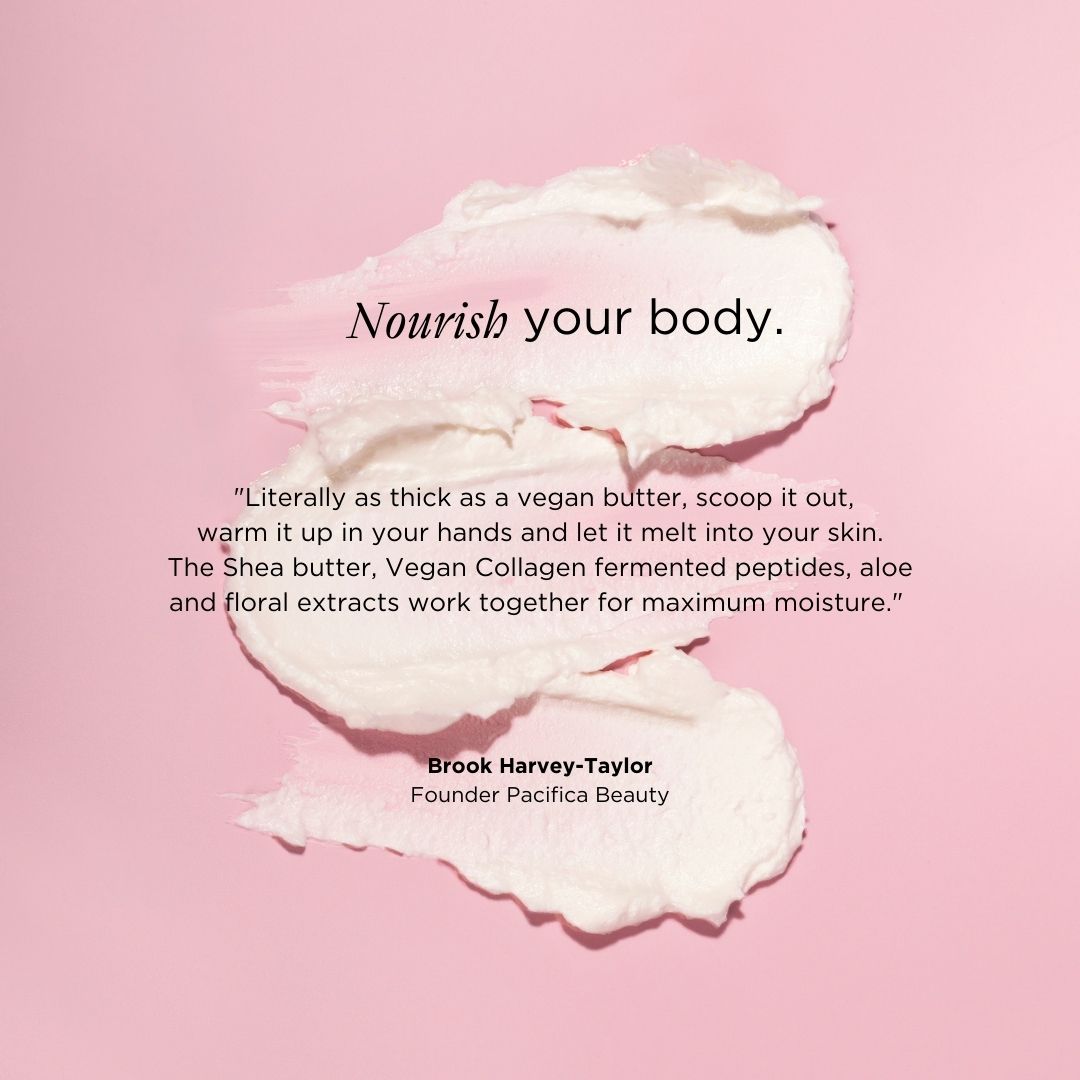 Nourish your body.

"Literally as thick as a vegan butter, scoop it out, warm it up in your hands and let it melt into your skin. The Shea butter, Vegan Collagen fermented peptides, aloe and floral extracts work together for maximum moisture."

Brook Harvey-Taylor
Founder Pacifica Beauty