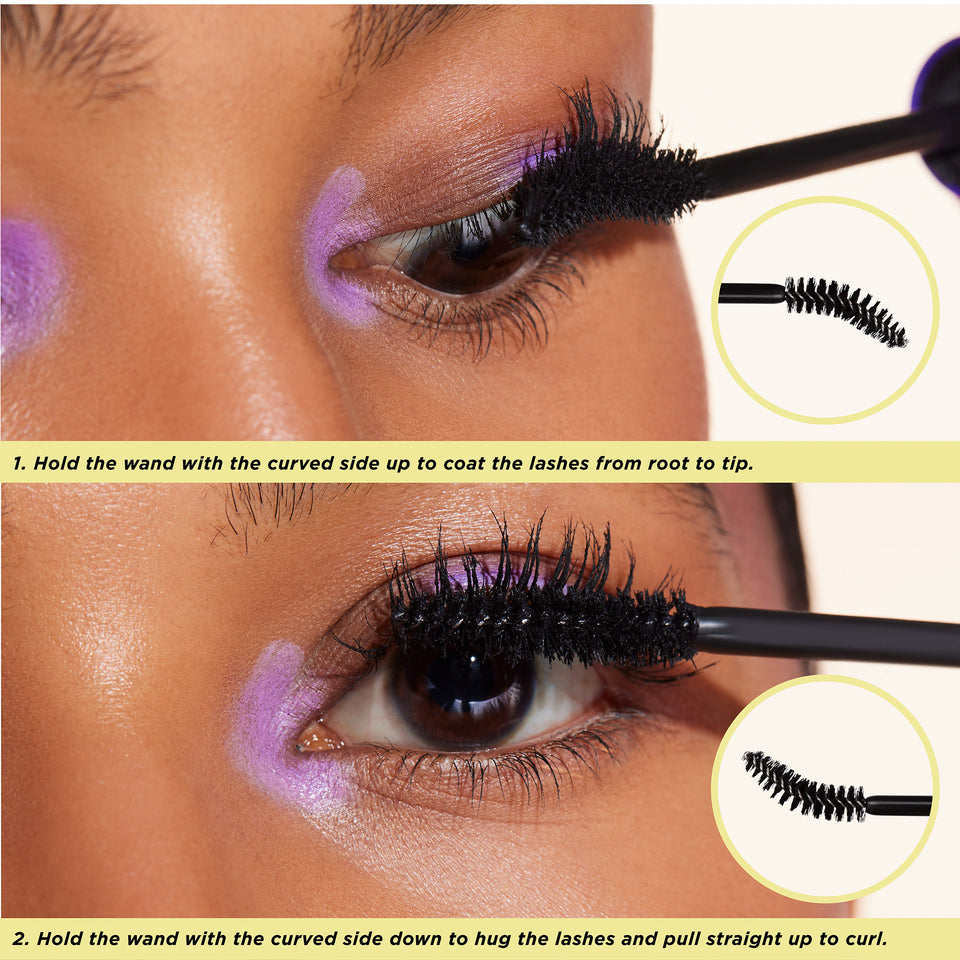 1. Hold the wand with the curved side up to coat the lashes from root to tip.

2. Hold the wand with the curved side down to hug the lashes and pull straight up to curl.