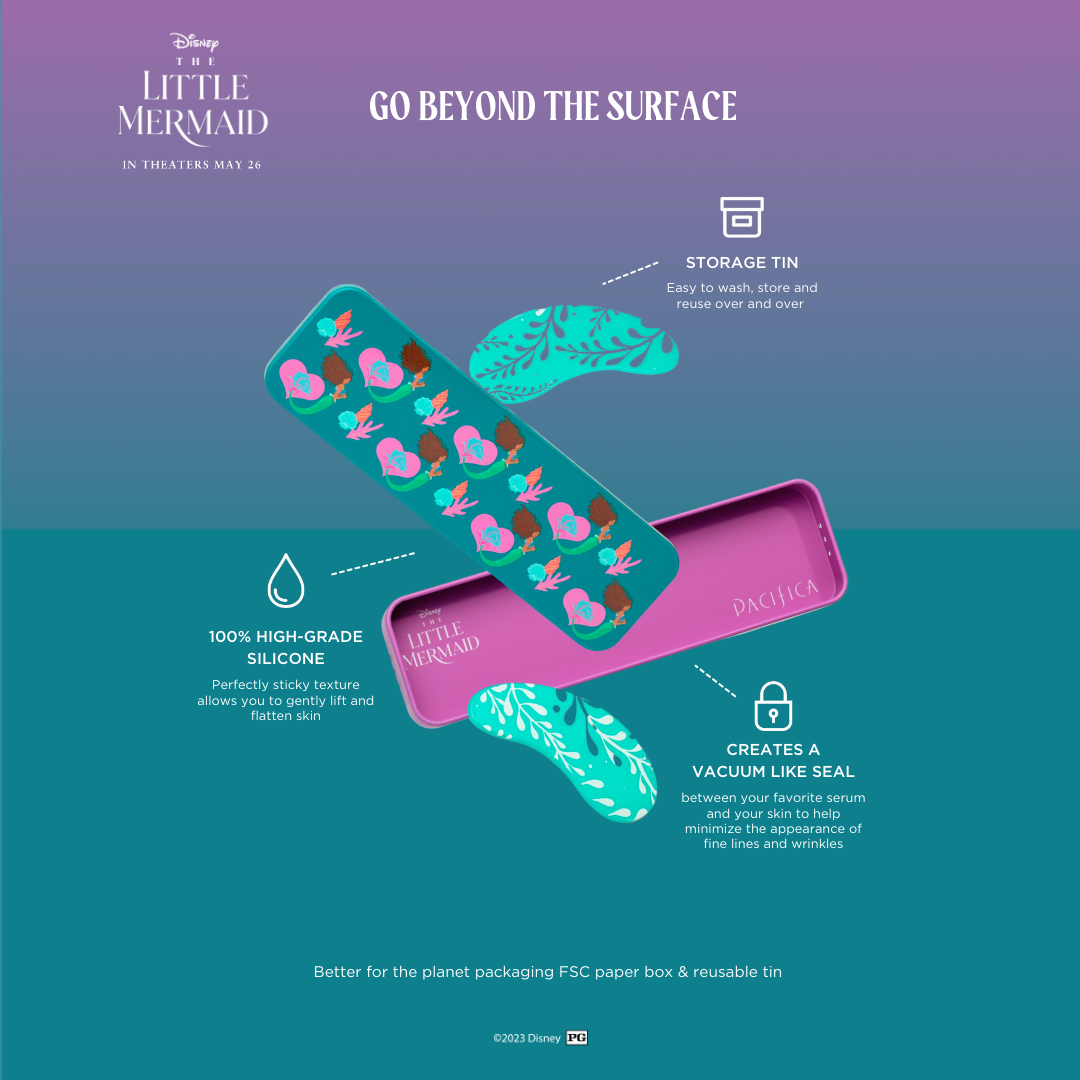 Disney
THE
LITTLE
MERMAID
IN THEATERS MAY 26

GO BEYOND THE SURFACE

STORAGE TIN
Easy to wash, store and reuse over and over

100% HIGH-GRADE SILICONE
Perfectly sticky texture allows you to gently lift and flatten skin

Disney
THE
LITTLE
MERMAID

PACIFICA

CREATES A VACUUM LIKE SEAL
between your favorite serum and your skin to help minimize the appearance of fine lines and wrinkles

Better for the planet packaging FSC paper box & reusable tin

©2023 Disney PG