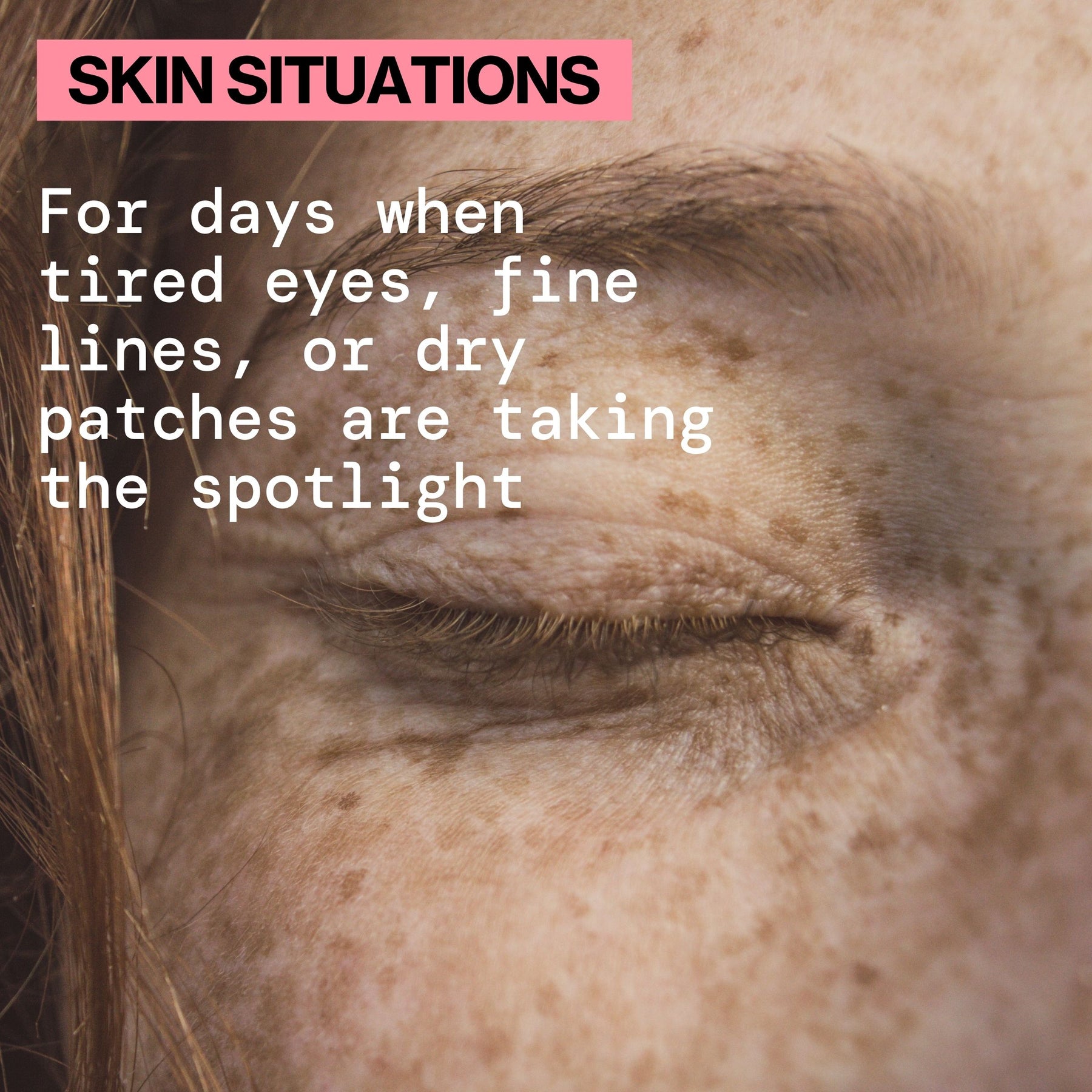 SKIN SITUATIONS

For days when tired eyes, fine lines, or dry patches are taking the spotlight