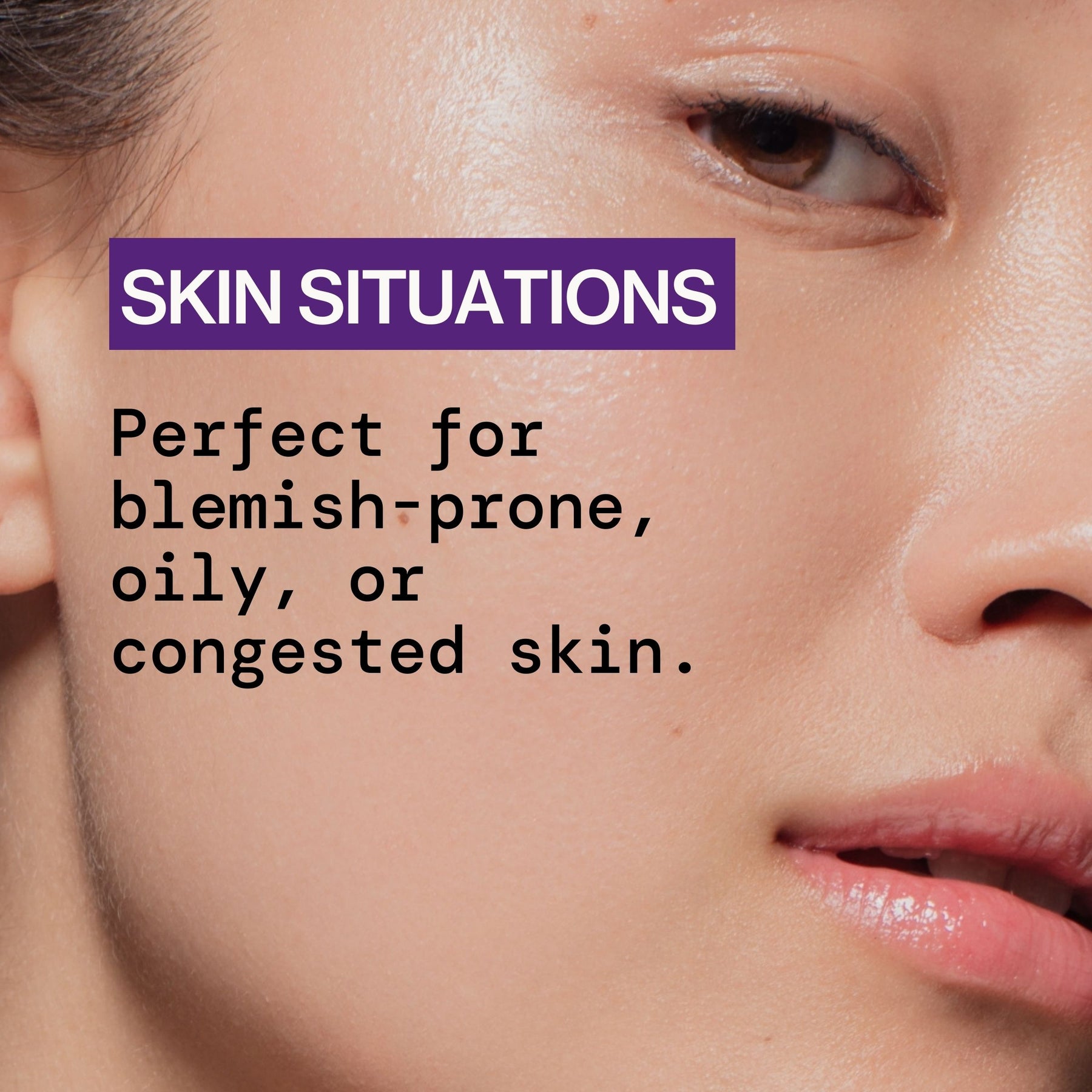 SKIN SITUATIONS

Perfect for blemish-prone, oily, or congested skin.