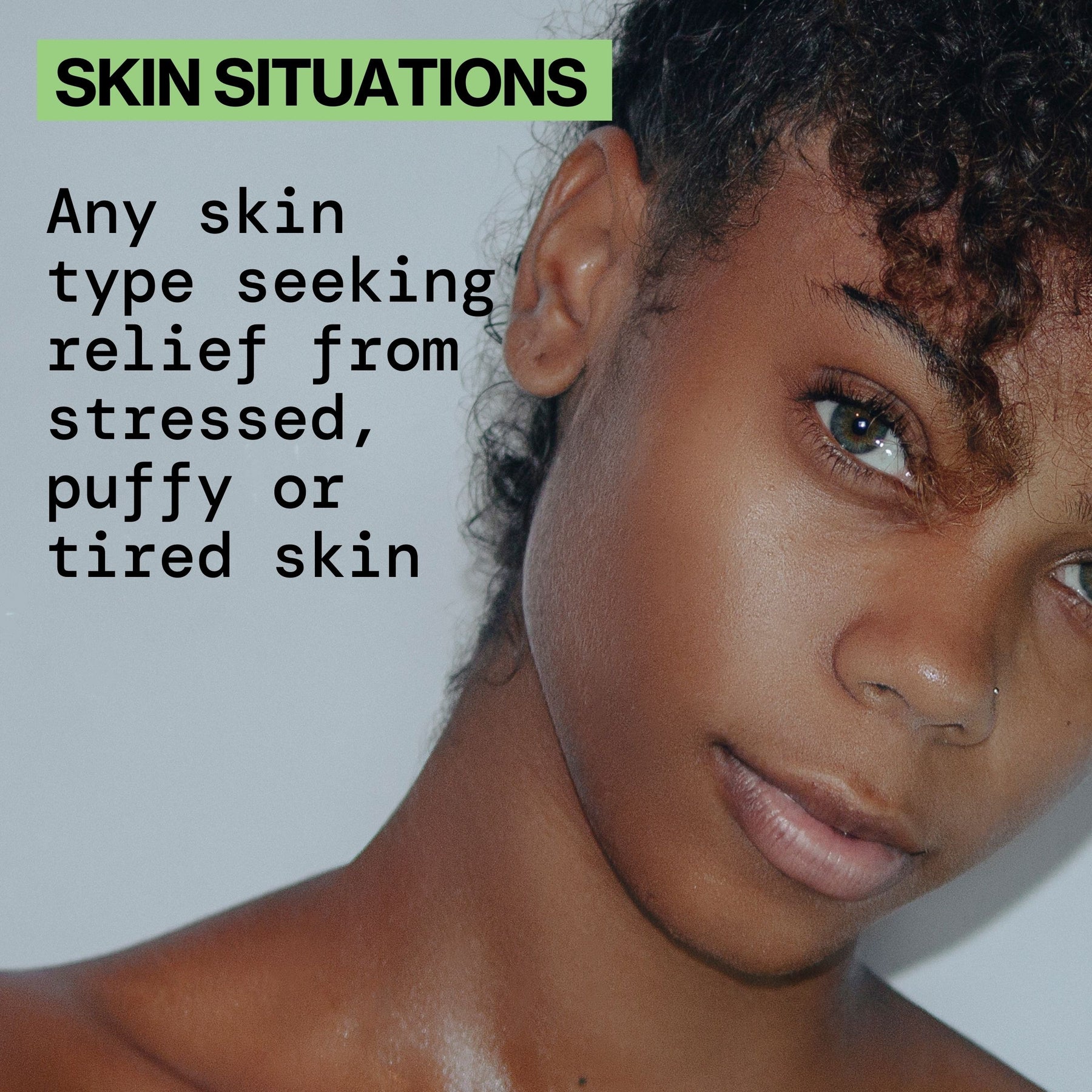 SKIN SITUATIONS

Any skin type seeking relief from stressed, puffy or tired skin