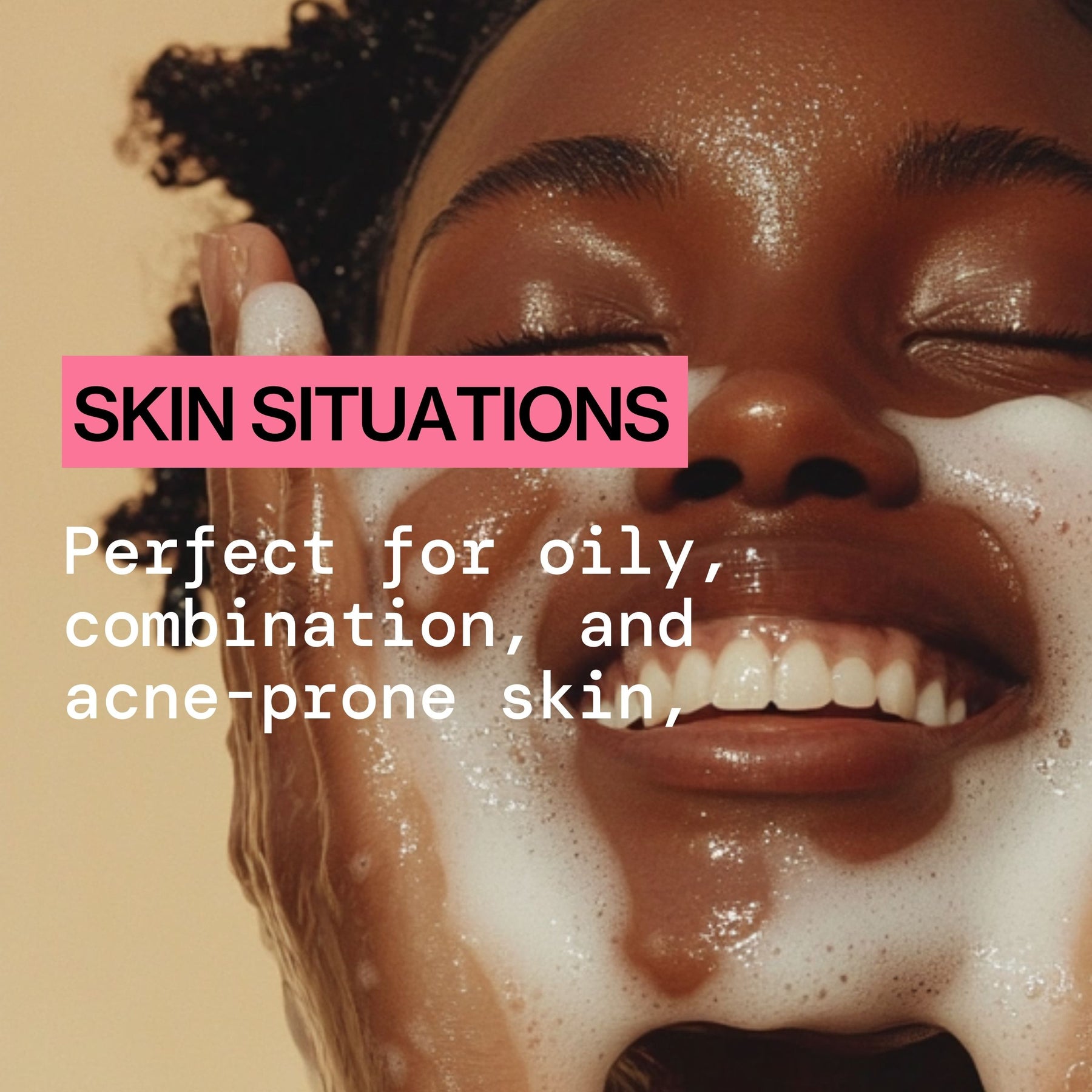 SKIN SITUATIONS

Perfect for oily, combination, and acne-prone skin,