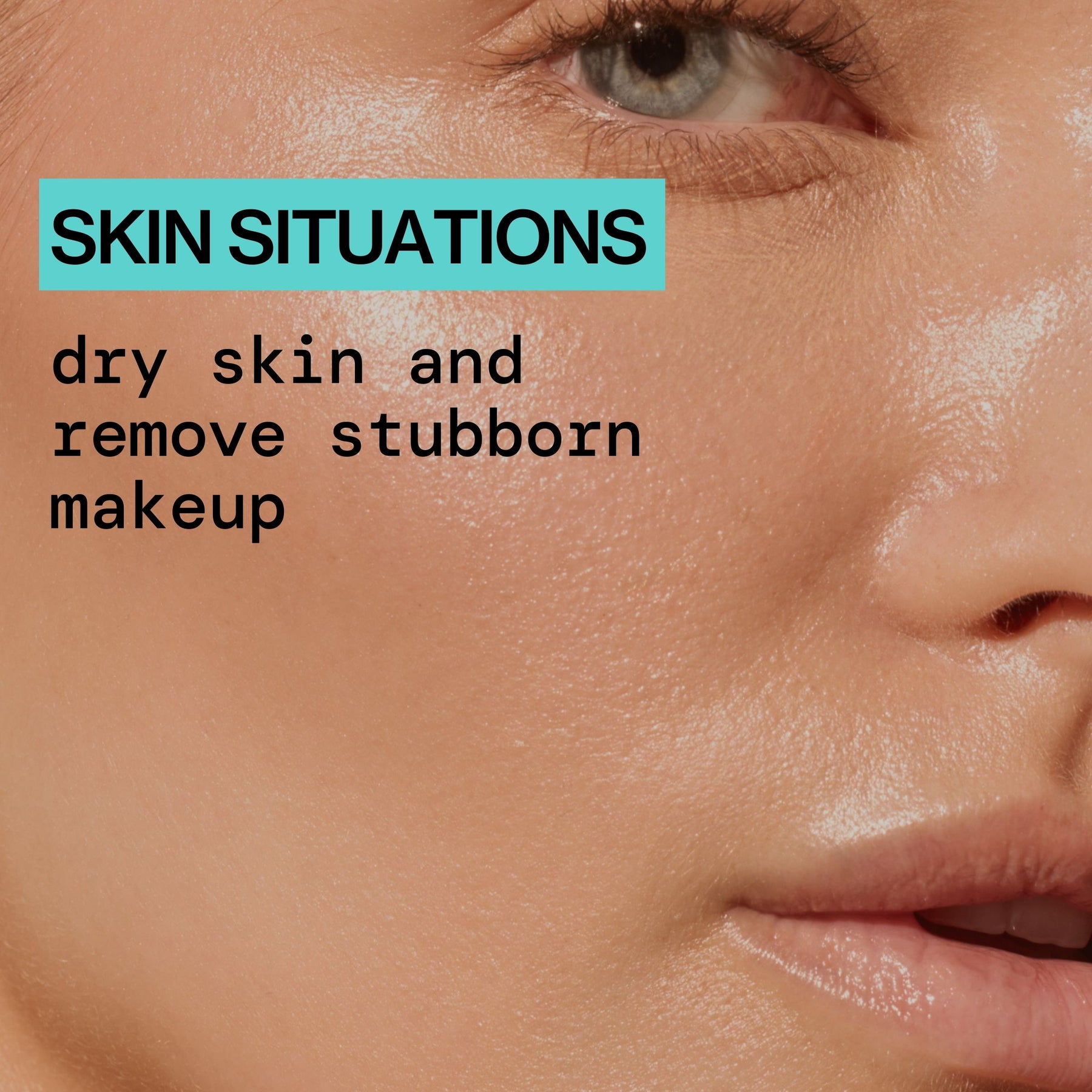 SKIN SITUATIONS

dry skin and remove stubborn makeup