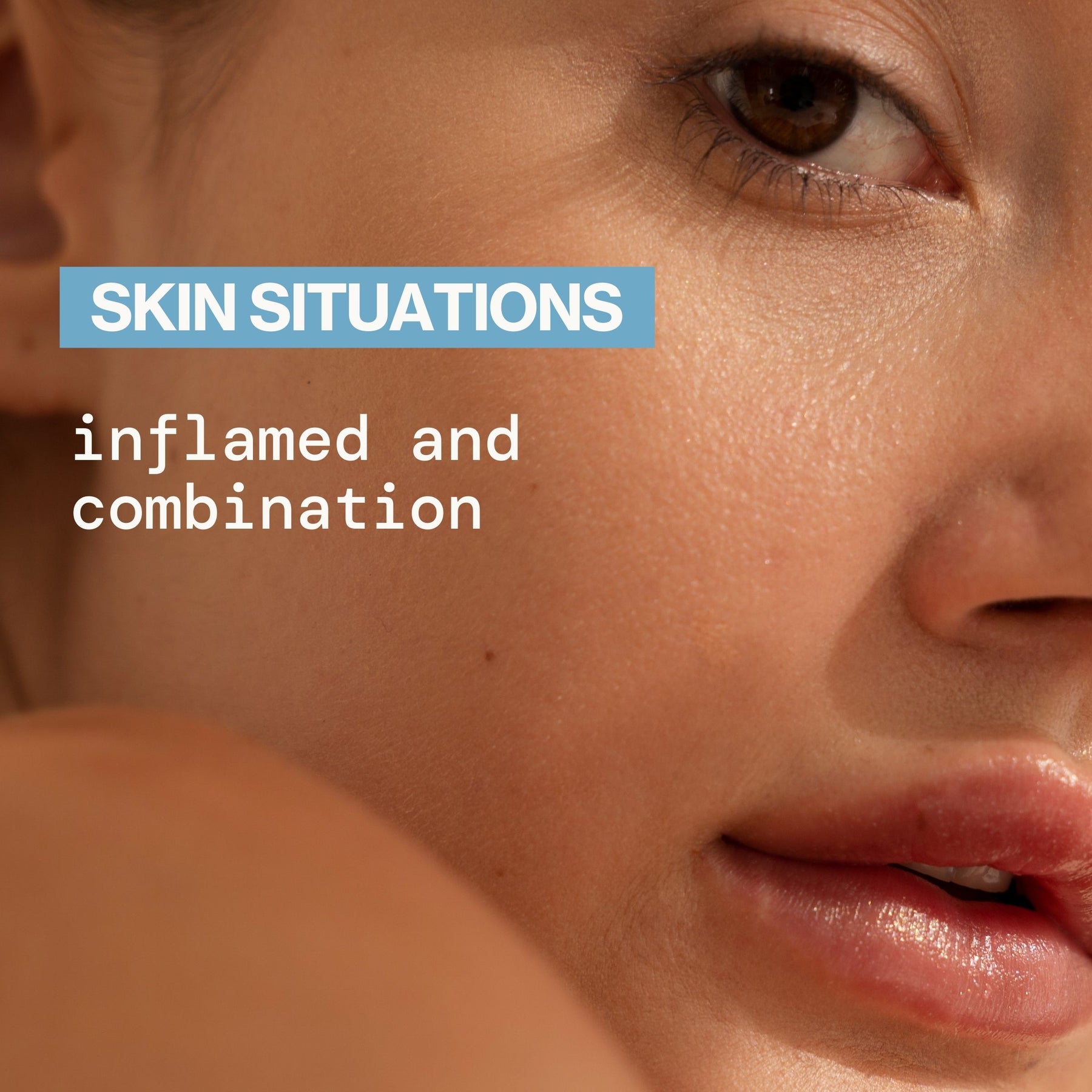 SKIN SITUATIONS

inflamed and combination