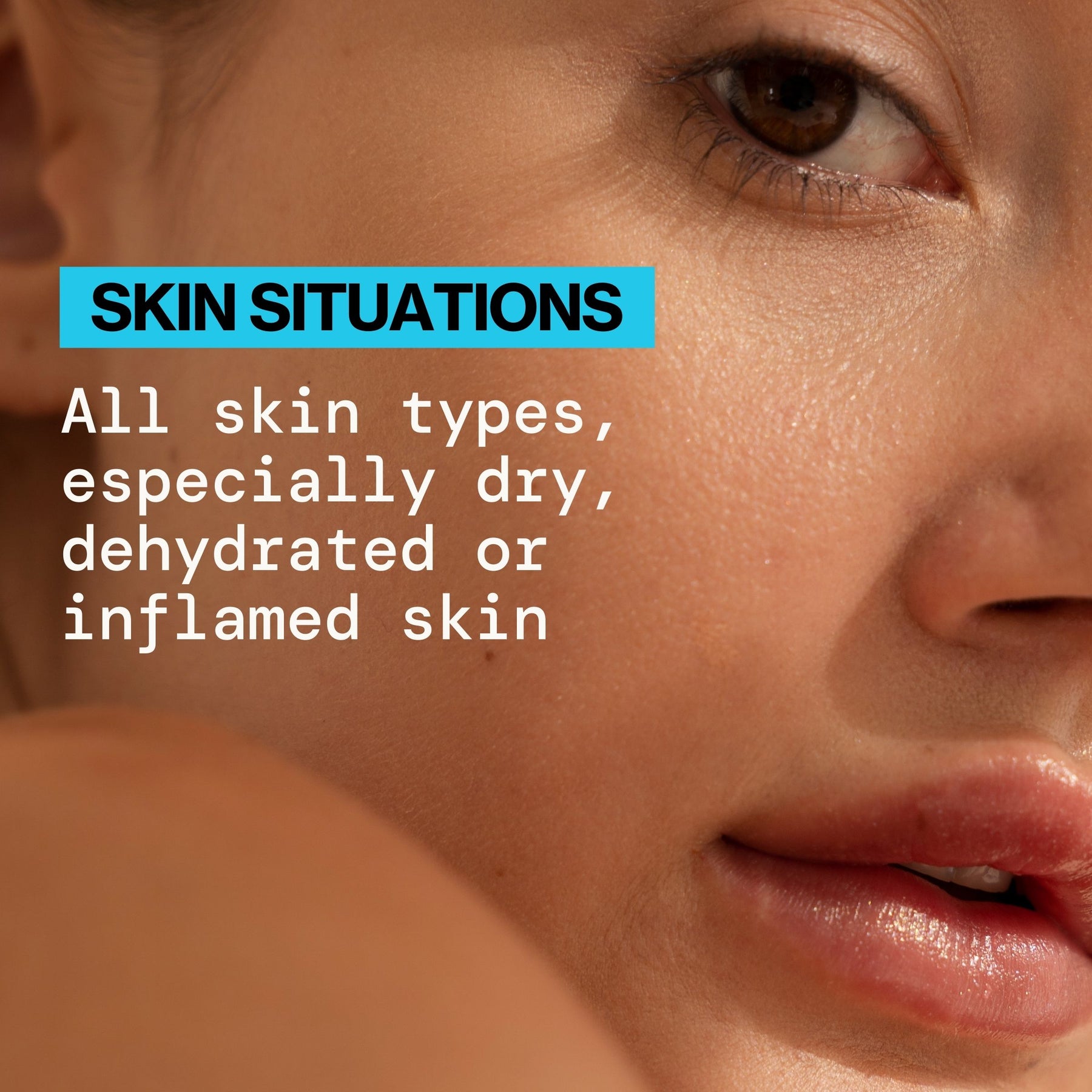 SKIN SITUATIONS

All skin types, especially dry, dehydrated or inflamed skin