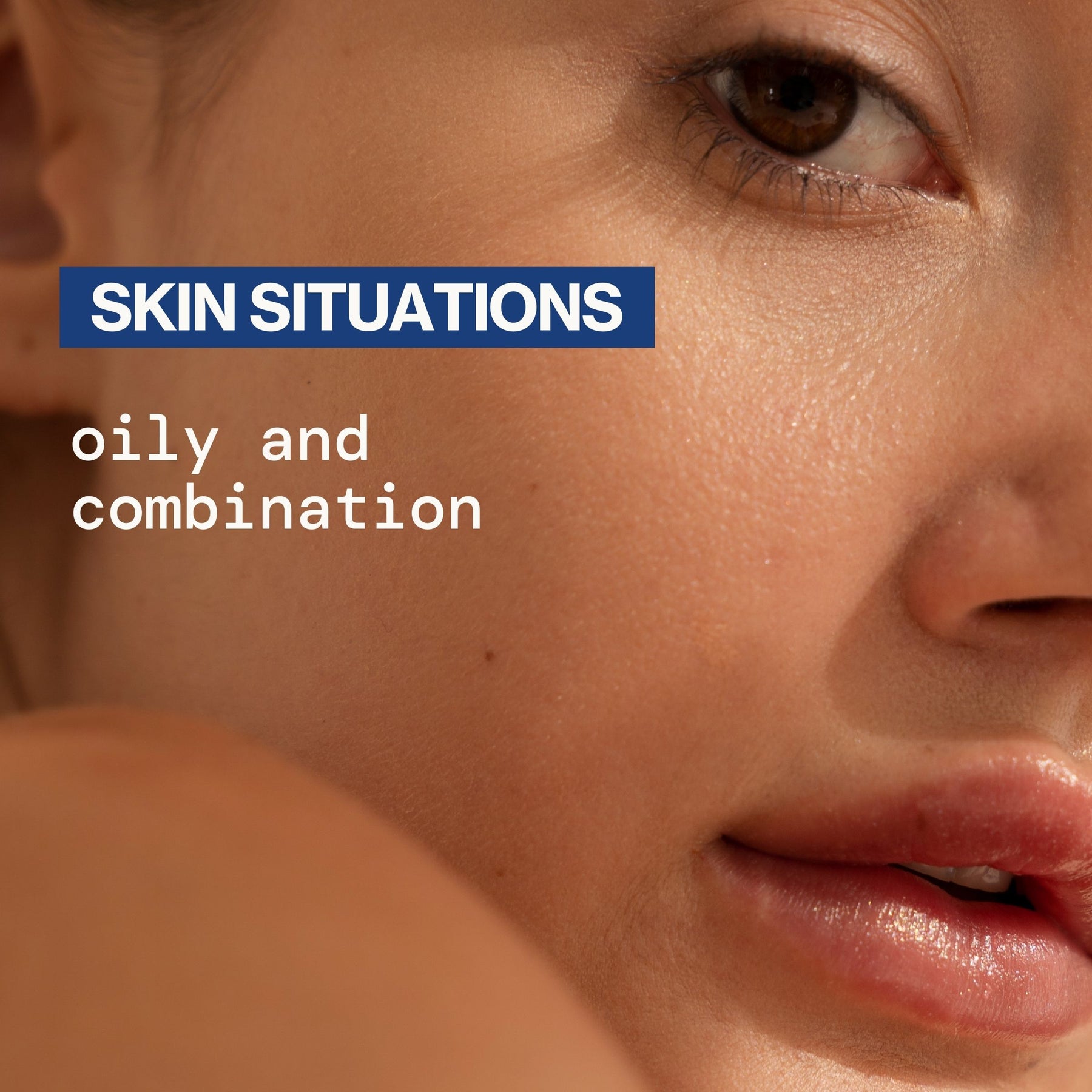 SKIN SITUATIONS

oily and combination