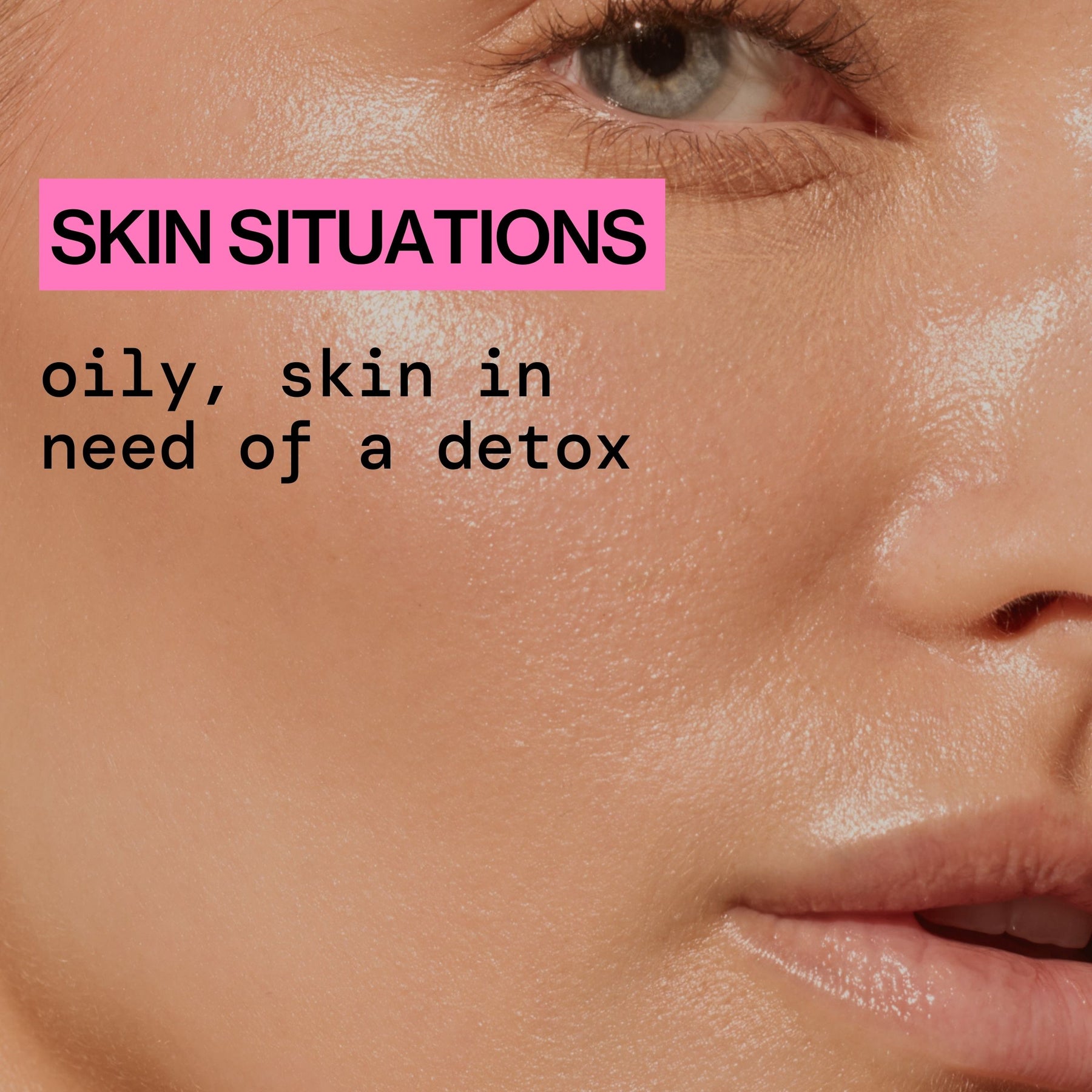 SKIN SITUATIONS

oily, skin in need of a detox