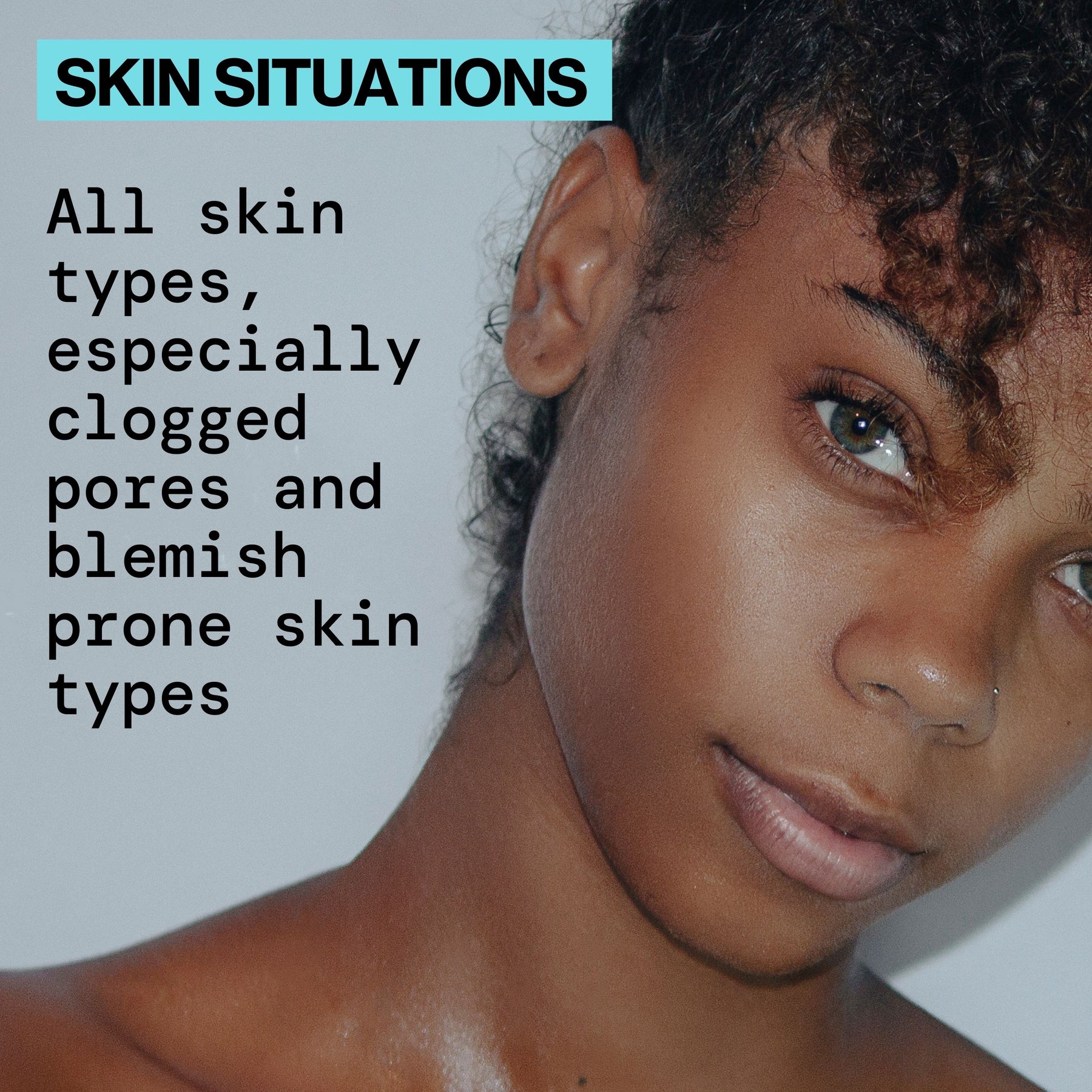 SKIN SITUATIONS

All skin types, especially clogged pores and blemish prone skin types