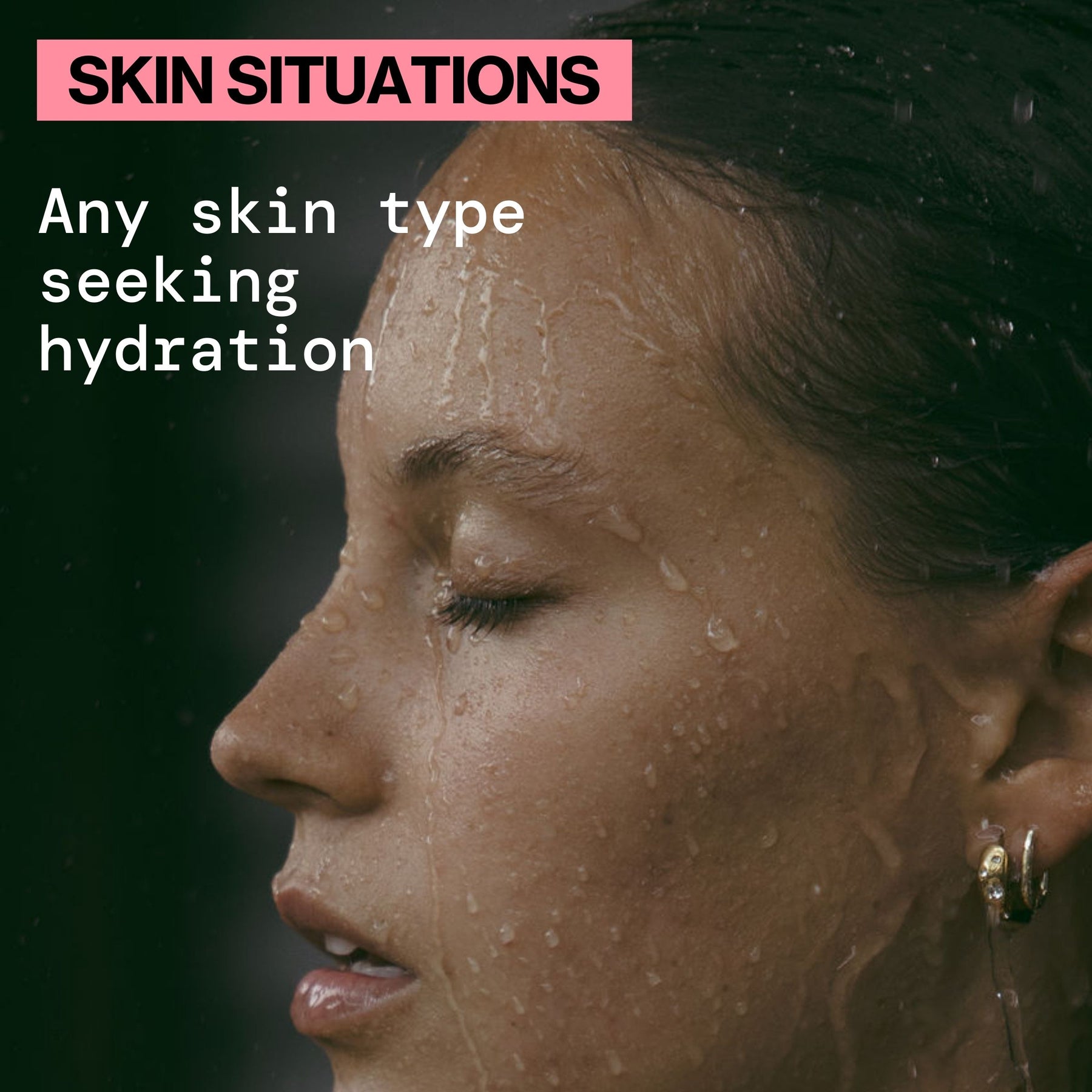 SKIN SITUATIONS

Any skin type seeking hydration