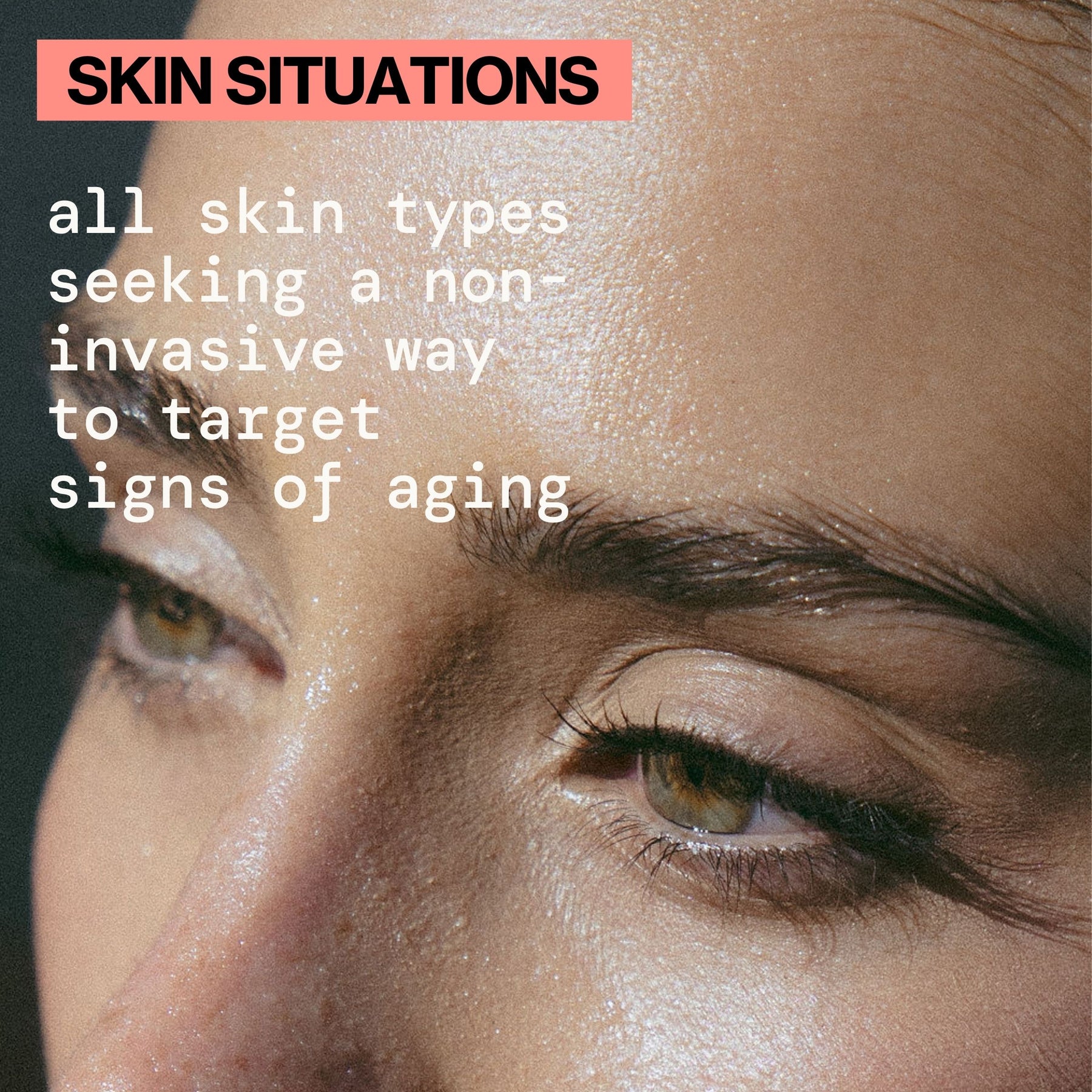 SKIN SITUATIONS

all skin types seeking a non-invasive way to target signs of aging