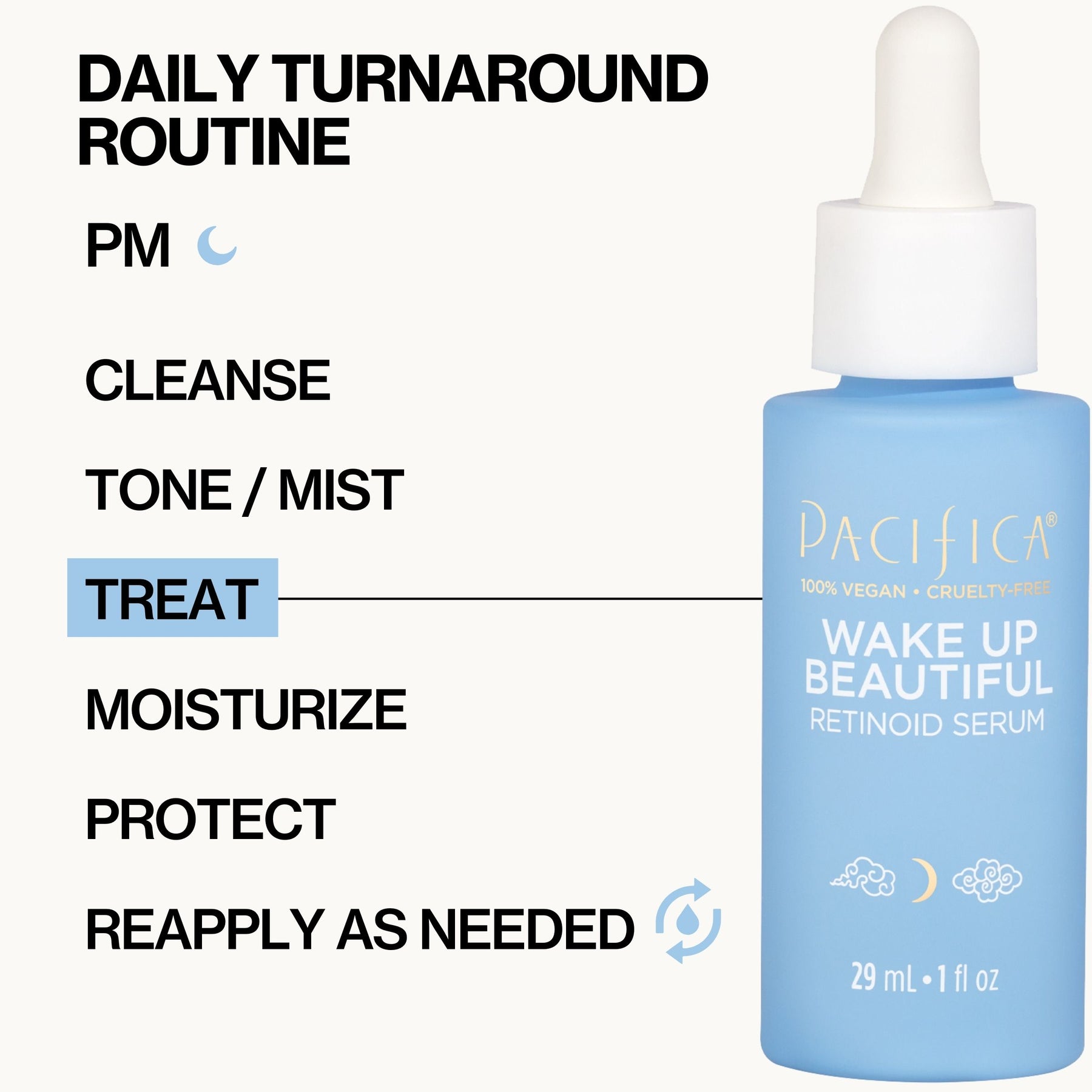 DAILY TURNAROUND ROUTINE

PM

CLEANSE

TONE / MIST

TREAT

MOISTURIZE

PROTECT

REAPPLY AS NEEDED

PACIFICA®

100% VEGAN • CRUELTY-FREE

WAKE UP BEAUTIFUL

RETINOID SERUM

29 mL • 1 fl oz