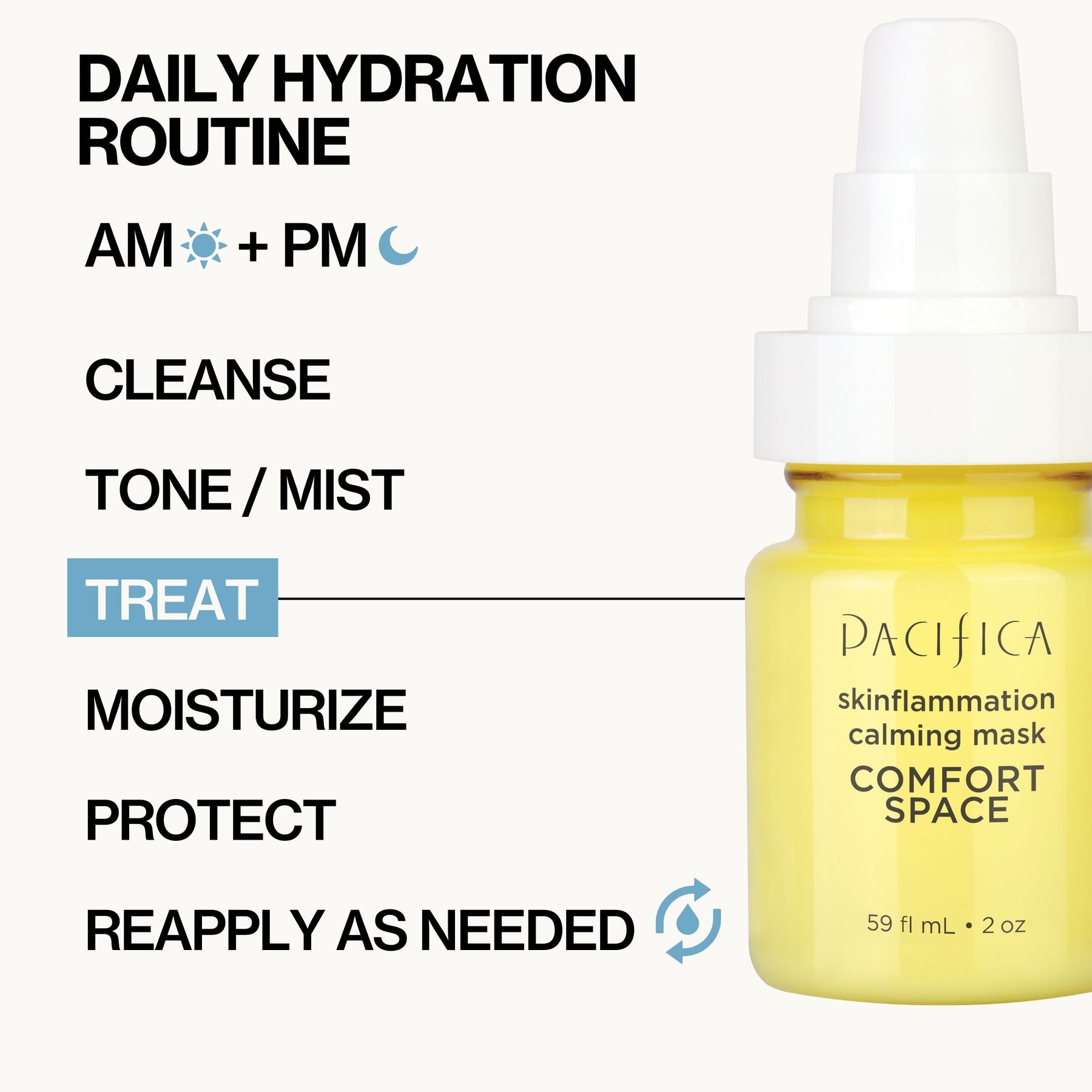 DAILY HYDRATION ROUTINE

AM + PM

CLEANSE

TONE / MIST

TREAT

MOISTURIZE

PROTECT

REAPPLY AS NEEDED

PACIFICA

skinflammation calming mask

COMFORT SPACE

59 fl mL • 2 oz