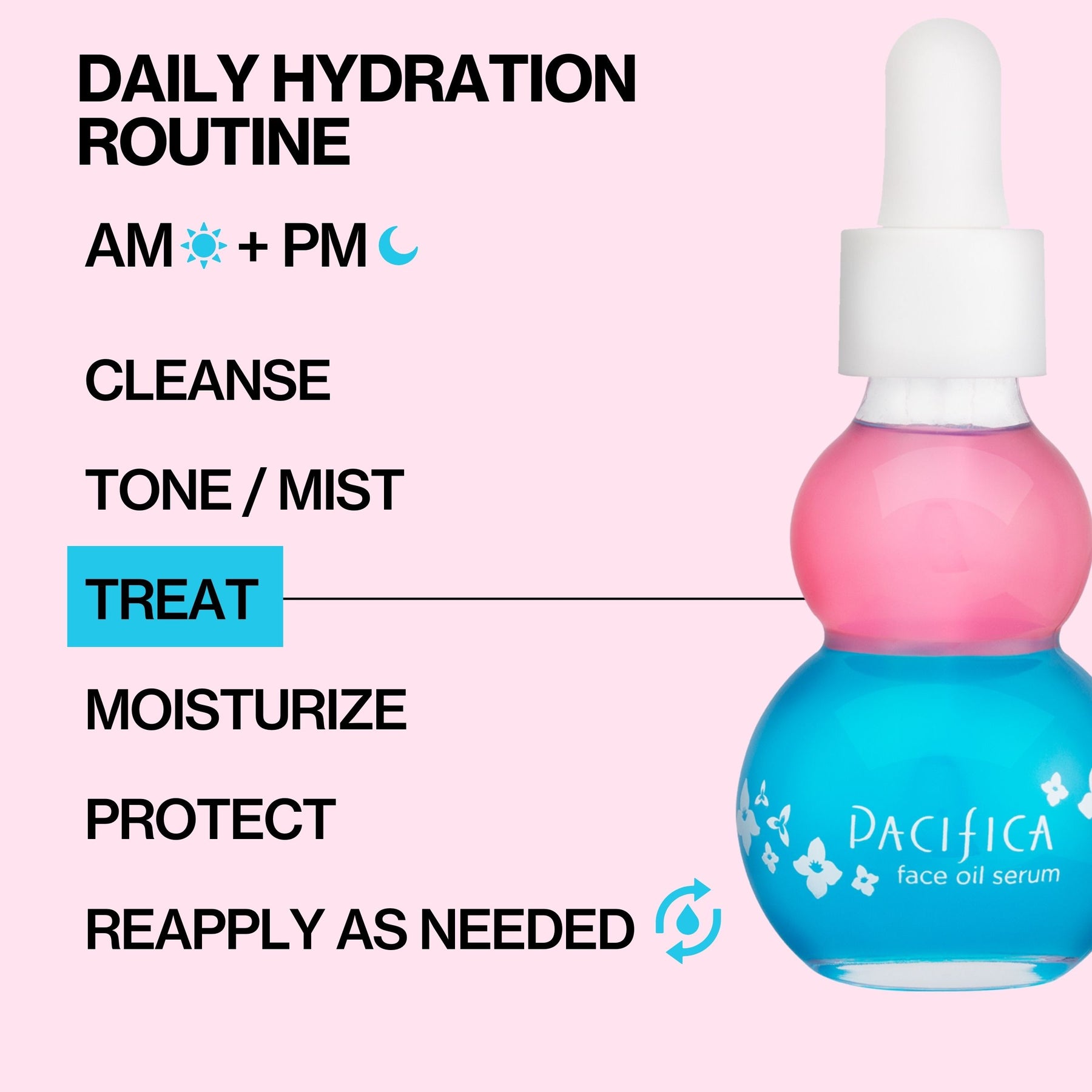 DAILY HYDRATION ROUTINE

AM + PM

CLEANSE

TONE / MIST

TREAT

MOISTURIZE

PROTECT

REAPPLY AS NEEDED

PACIFICA
face oil serum