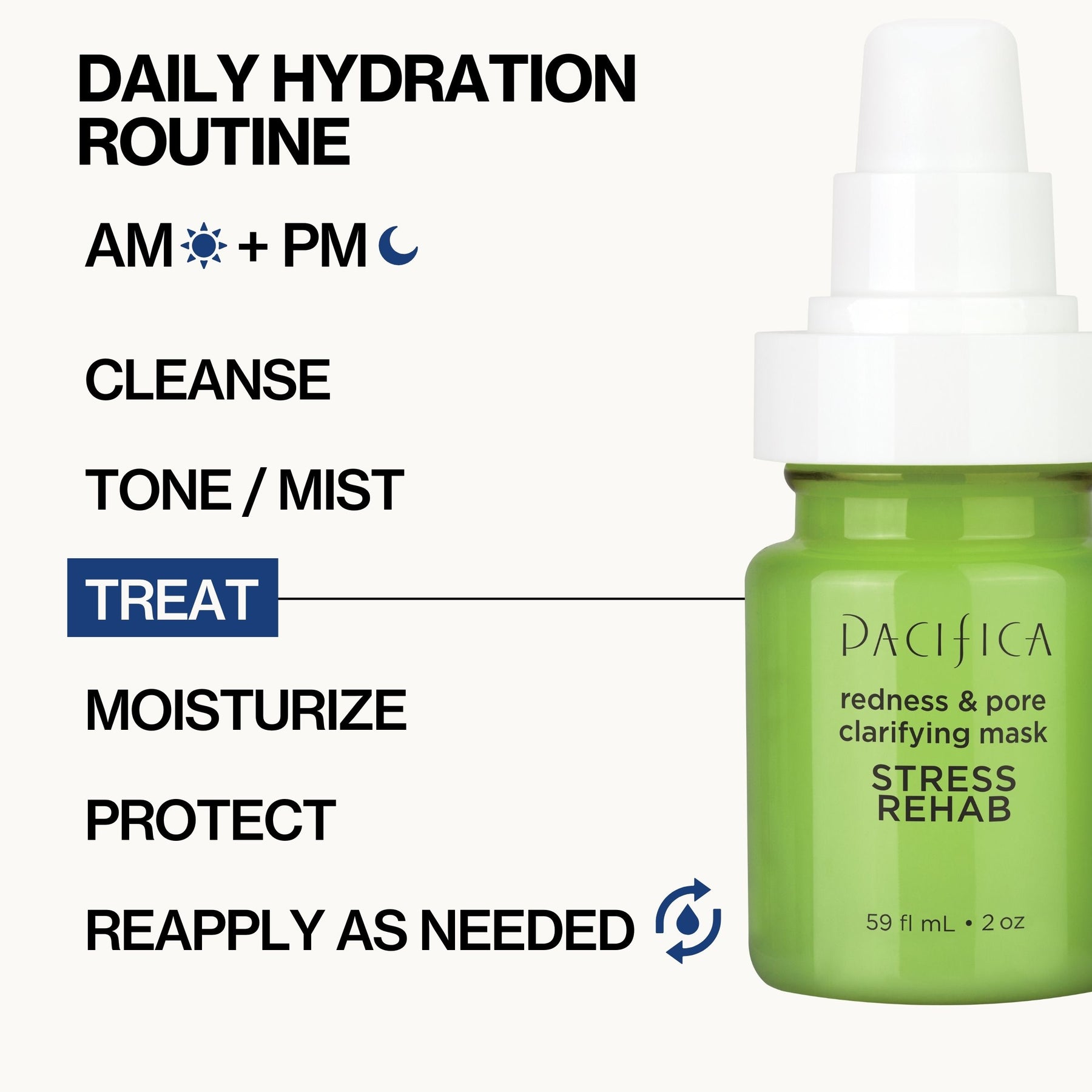 DAILY HYDRATION ROUTINE

AM + PM

CLEANSE

TONE / MIST

TREAT

MOISTURIZE

PROTECT

REAPPLY AS NEEDED

PACIFICA

redness & pore clarifying mask

STRESS REHAB

59 fl mL • 2 oz