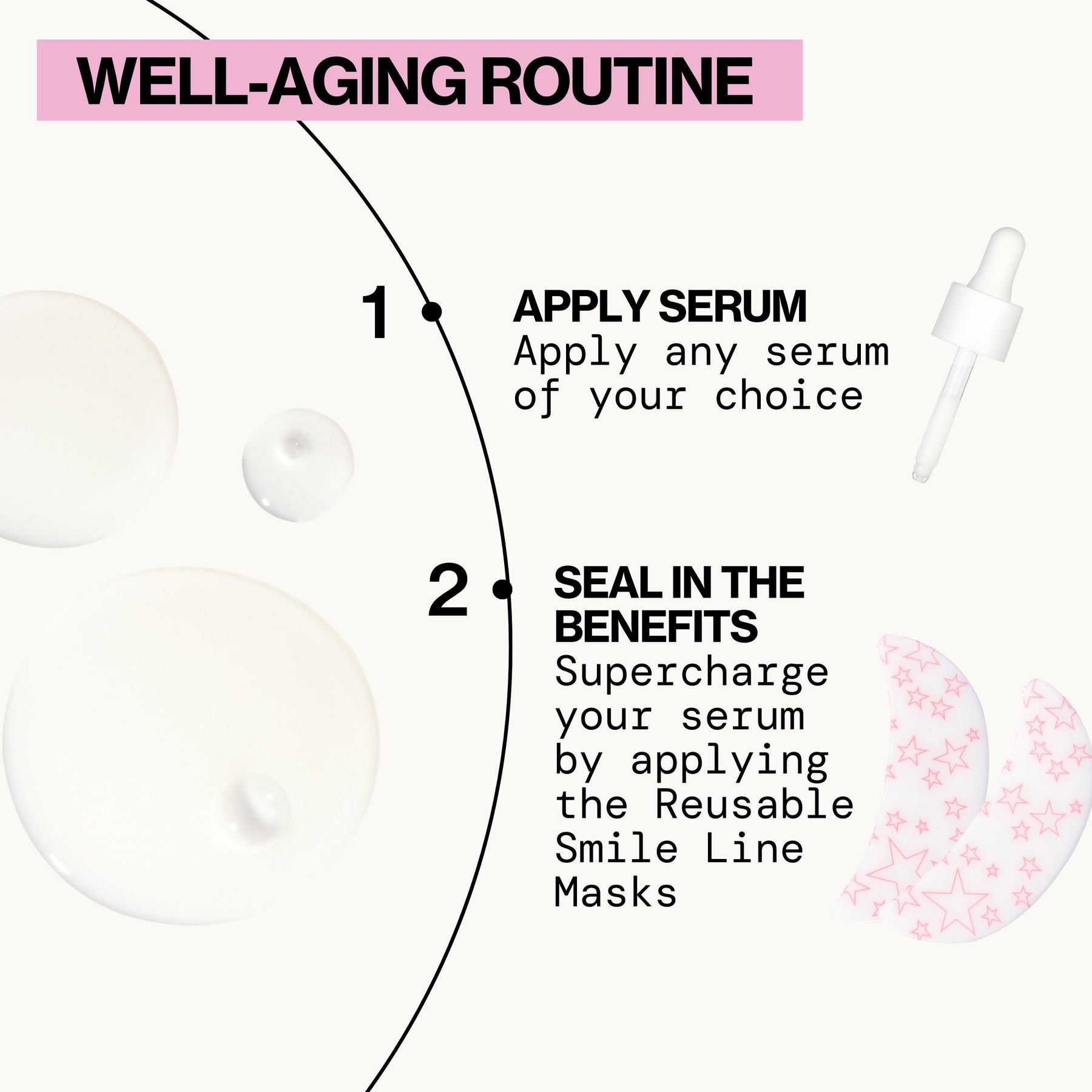 WELL-AGING ROUTINE

1

APPLY SERUM
Apply any serum of your choice

2

SEAL IN THE BENEFITS
Supercharge your serum by applying the Reusable Smile Line Masks