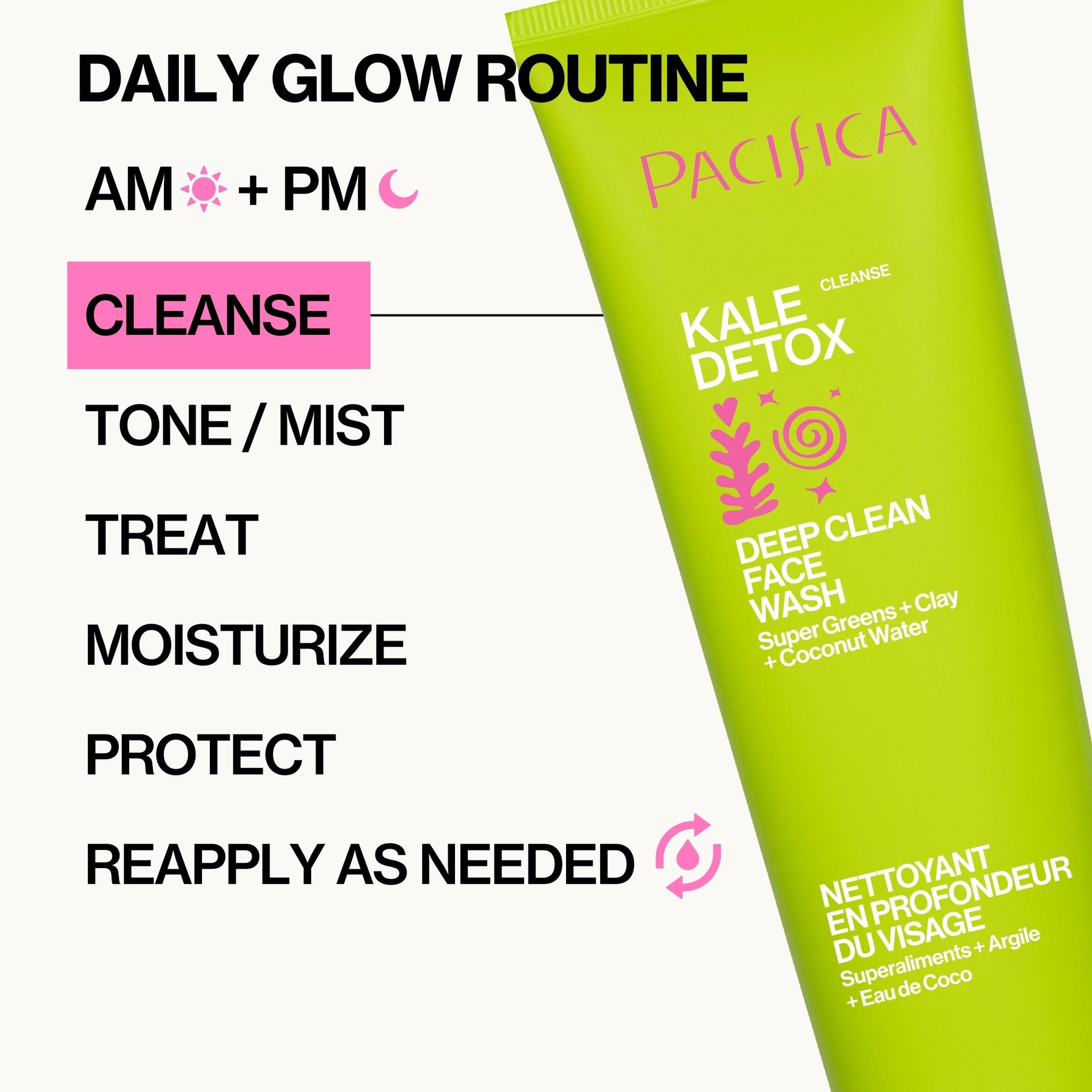 DAILY GLOW ROUTINE

AM + PM

CLEANSE

TONE / MIST

TREAT

MOISTURIZE

PROTECT

REAPPLY AS NEEDED

PACIFICA

CLEANSE

KALE DETOX

DEEP CLEAN FACE WASH

Super Greens + Clay + Coconut Water

NETTOYANT EN PROFONDEUR DU VISAGE

Superaliments + Argile + Eau de Coco