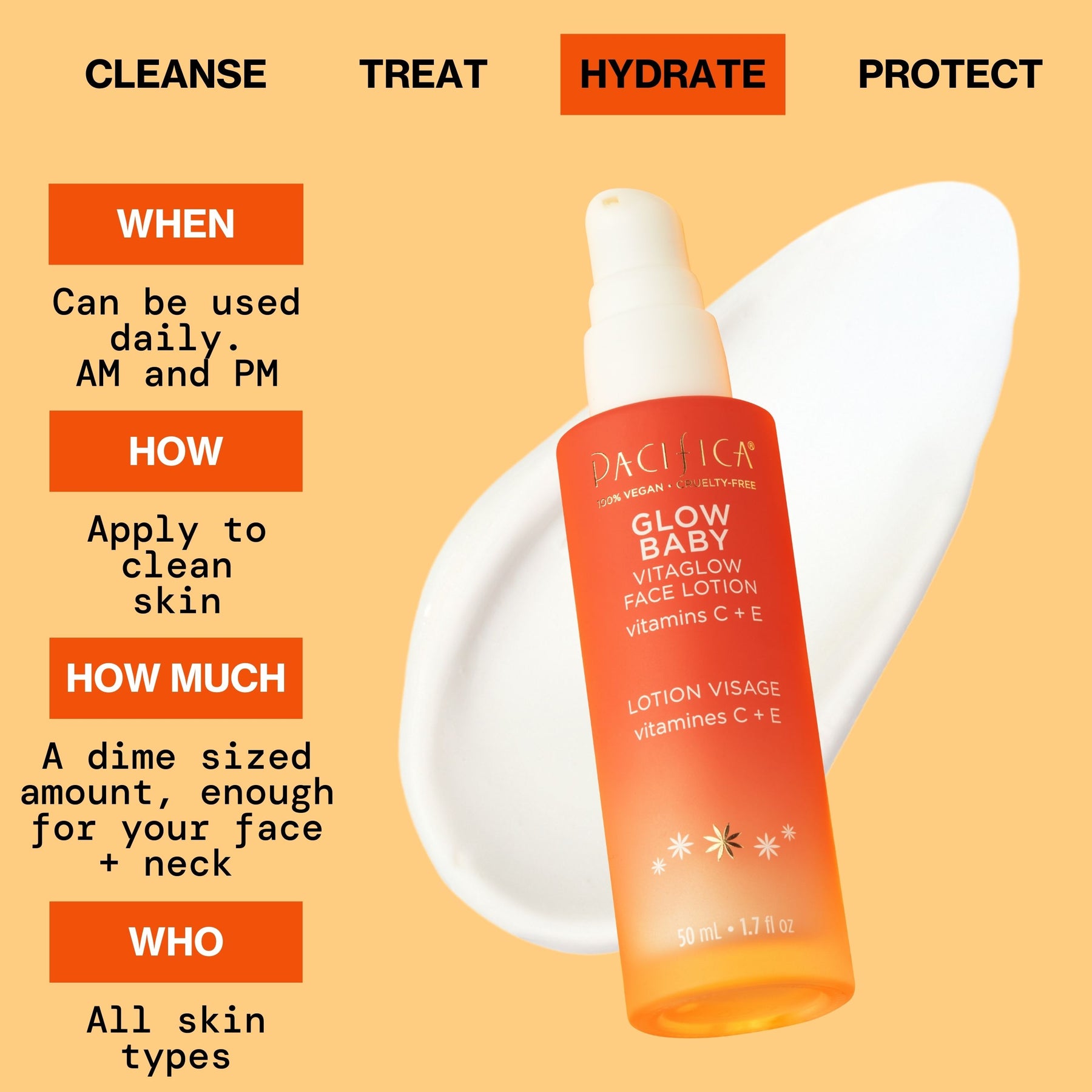 CLEANSE TREAT HYDRATE PROTECT

WHEN

Can be used daily. AM and PM

HOW

Apply to clean skin

HOW MUCH

A dime sized amount, enough for your face + neck

WHO

All skin types

PACIFICA®

100% VEGAN • CRUELTY-FREE

GLOW BABY

VITAGLOW FACE LOTION vitamins C + E

LOTION VISAGE vitamines C + E

50 mL • 1.7 fl oz