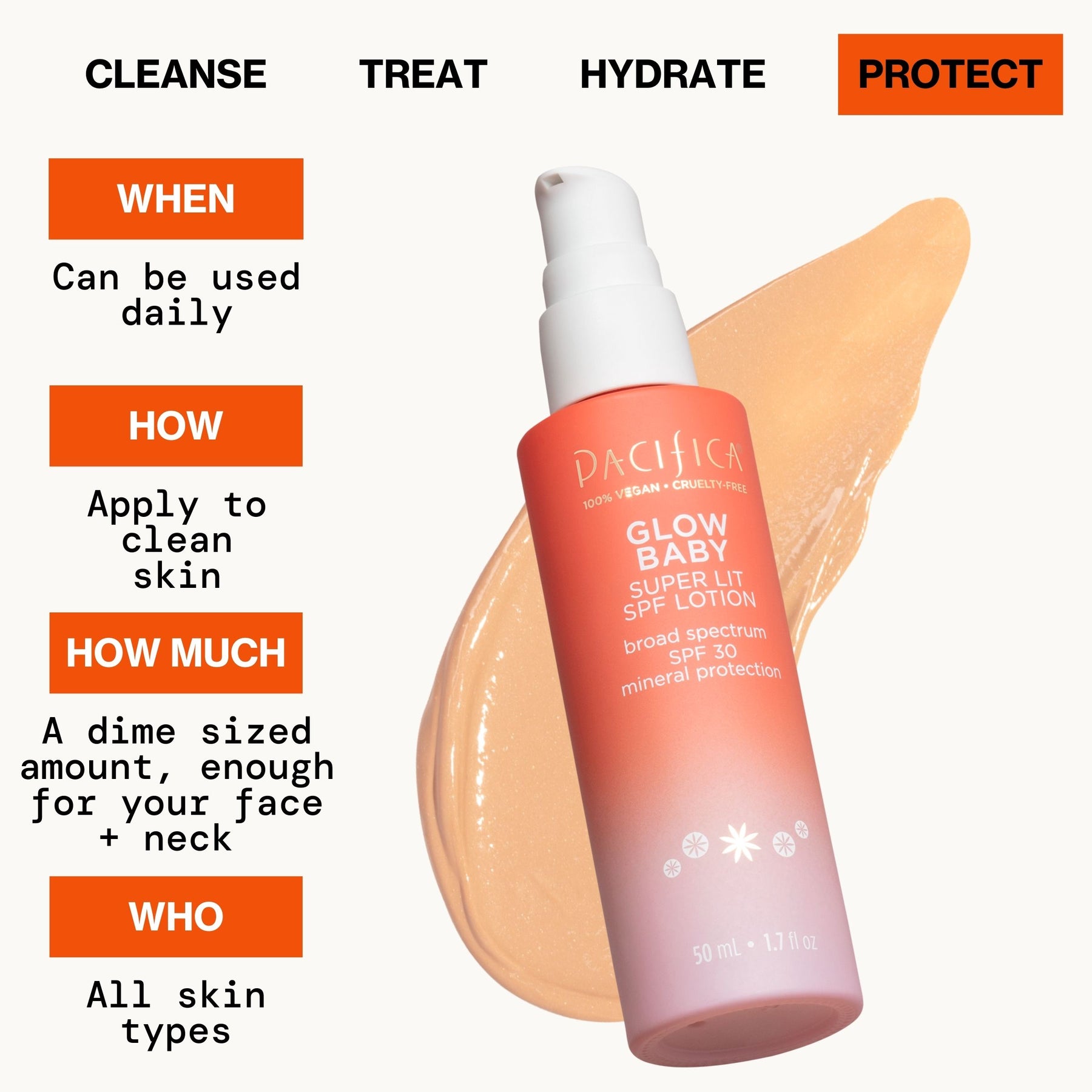 CLEANSE TREAT HYDRATE PROTECT

WHEN

Can be used daily

HOW

Apply to clean skin

HOW MUCH

A dime sized amount, enough for your face + neck

WHO

All skin types

PACIFICA

100% VEGAN • CRUELTY-FREE

GLOW BABY

SUPER LIT SPF LOTION

broad spectrum SPF 30 mineral protection

50 mL • 1.7 fl oz