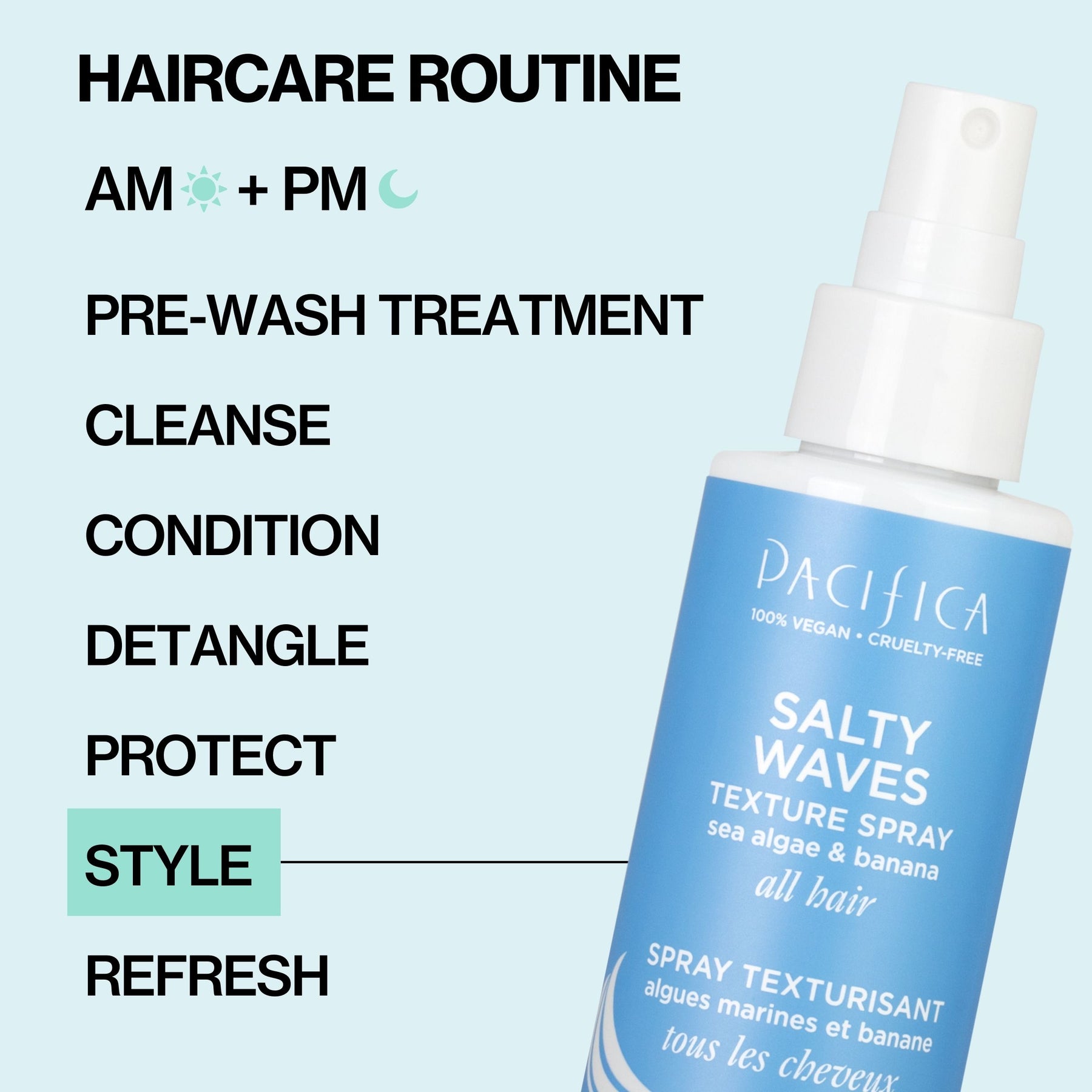 HAIRCARE ROUTINE

AM + PM

PRE-WASH TREATMENT

CLEANSE

CONDITION

DETANGLE

PROTECT

STYLE

REFRESH

PACIFICA
100% VEGAN • CRUELTY-FREE

SALTY WAVES
TEXTURE SPRAY
sea algae & banana
all hair

SPRAY TEXTURISANT
algues marines et banane
tous les cheveux