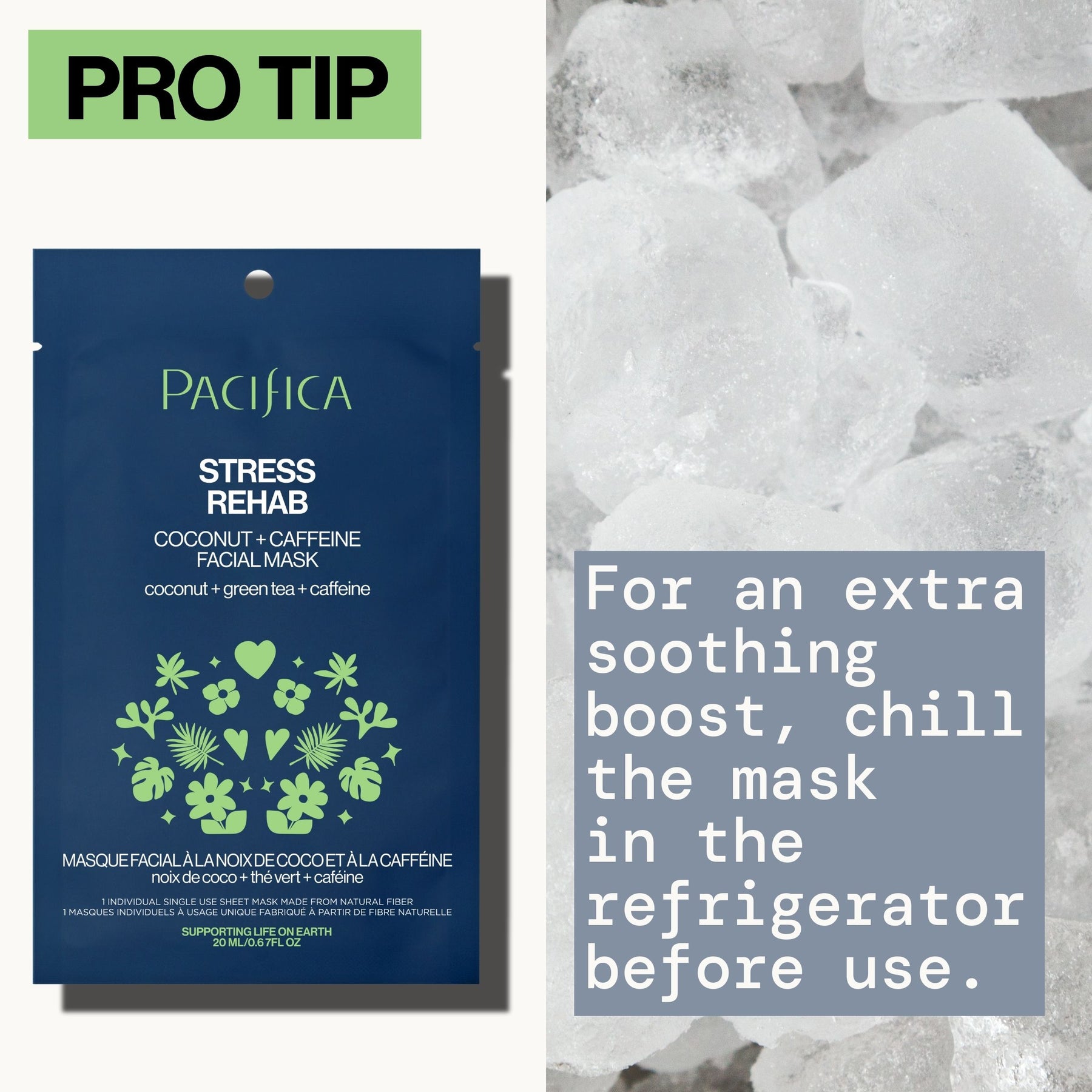 PRO TIP

PACIFICA

STRESS REHAB

COCONUT + CAFFEINE FACIAL MASK

coconut + green tea + caffeine

MASQUE FACIAL À LA NOIX DE COCO ET À LA CAFFÉINE

noix de coco + thé vert + caféine

1 INDIVIDUAL SINGLE USE SHEET MASK MADE FROM NATURAL FIBER

1 MASQUES INDIVIDUELS À USAGE UNIQUE FABRIQUÉ À PARTIR DE FIBRE NATURELLE

SUPPORTING LIFE ON EARTH

20 ML/0.67FL OZ

For an extra soothing boost, chill the mask in the refrigerator before use.