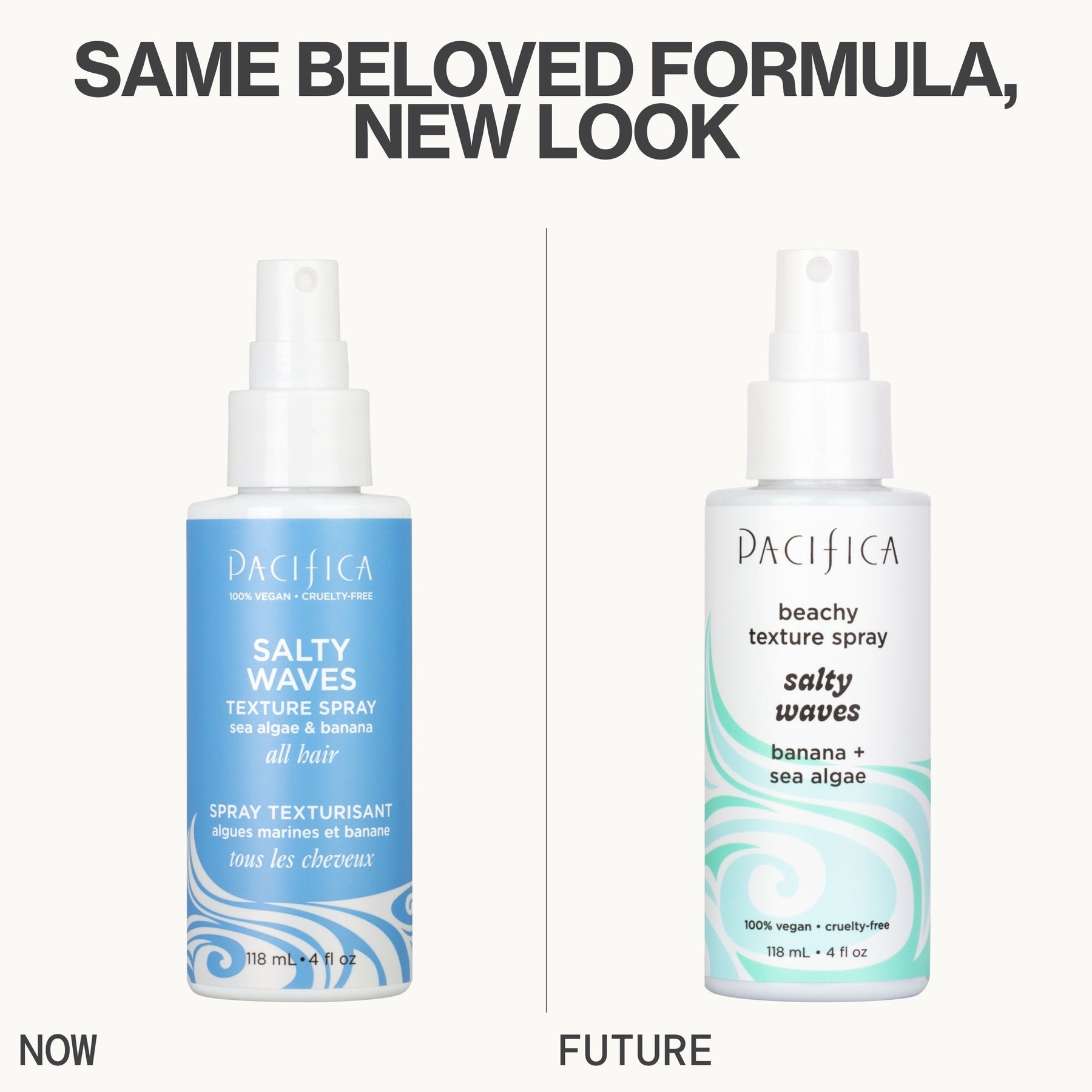 SAME BELOVED FORMULA, NEW LOOK

PACIFICA
100% VEGAN • CRUELTY-FREE
SALTY WAVES
TEXTURE SPRAY
sea algae & banana
all hair
SPRAY TEXTURISANT
algues marines et banane
tous les cheveux
118 mL • 4 fl oz

NOW

PACIFICA
beachy texture spray
salty waves
banana + sea algae
100% vegan • cruelty-free
118 mL • 4 fl oz

FUTURE