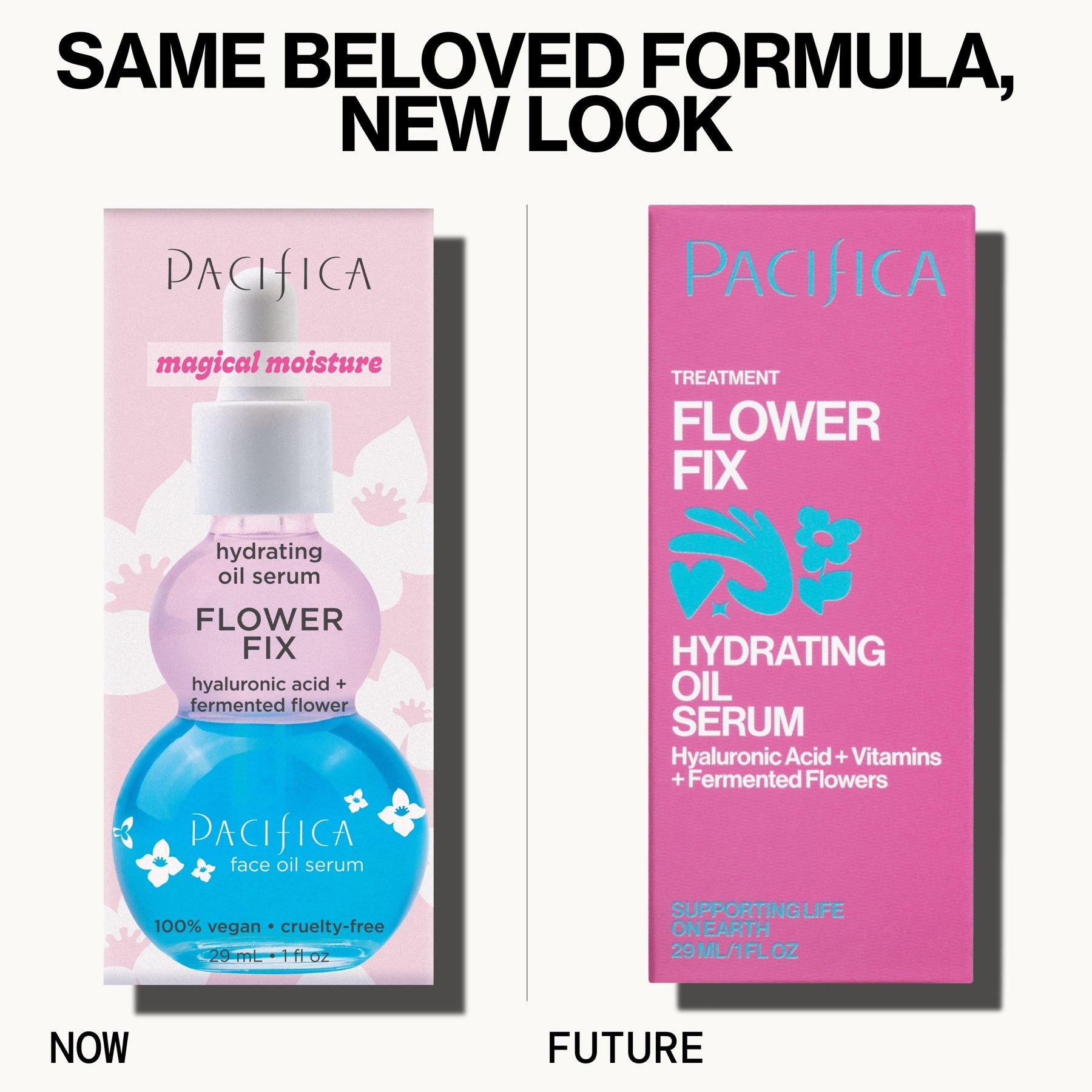 SAME BELOVED FORMULA, NEW LOOK

PACIFICA

magical moisture

hydrating oil serum

FLOWER FIX

hyaluronic acid + fermented flower

PACIFICA
face oil serum

100% vegan • cruelty-free

29 mL • 1 fl oz

NOW

PACIFICA

TREATMENT

FLOWER FIX

HYDRATING OIL SERUM

Hyaluronic Acid + Vitamins + Fermented Flowers

SUPPORTING LIFE ON EARTH

29 ML/1 FL OZ

FUTURE