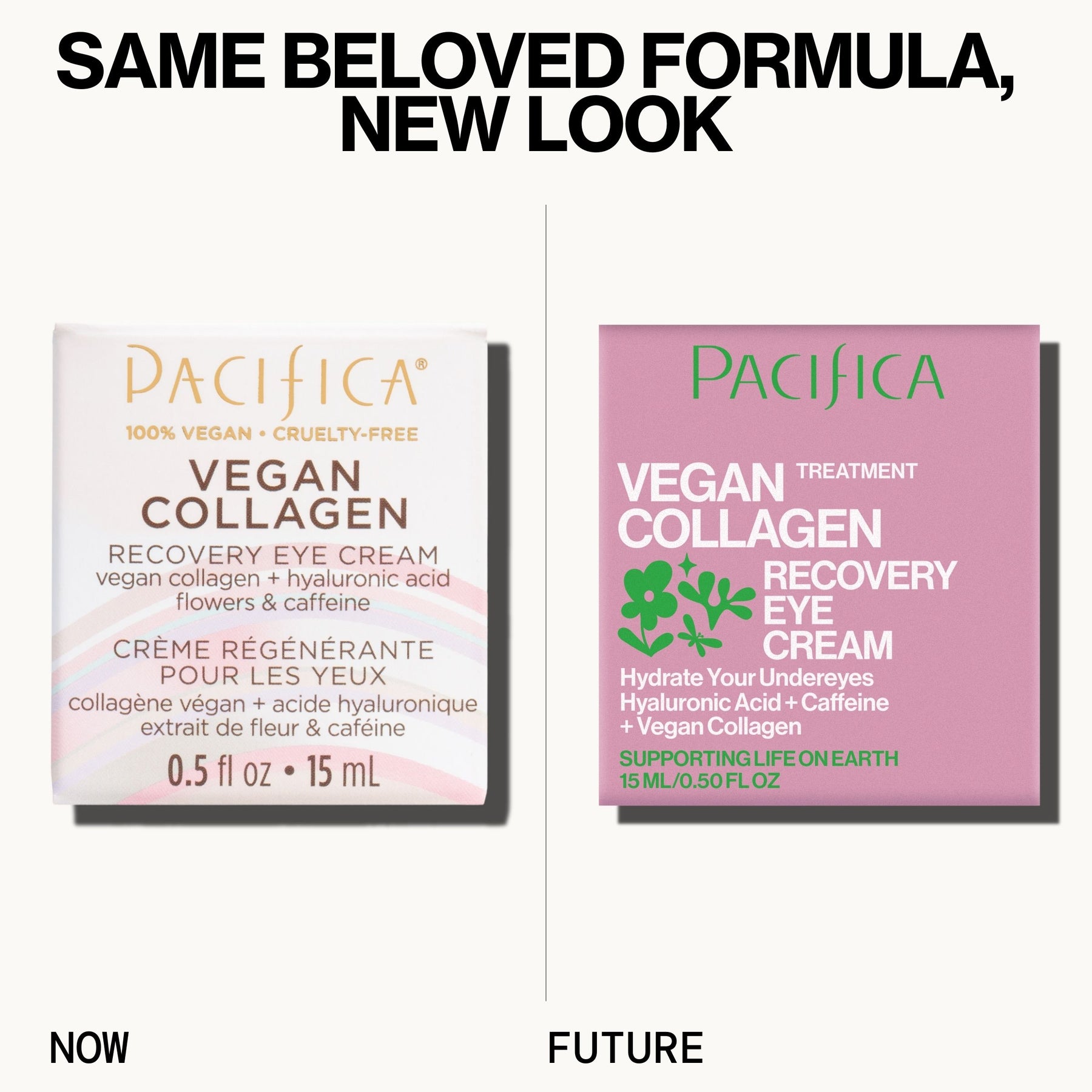 SAME BELOVED FORMULA, NEW LOOK

PACIFICA®
100% VEGAN • CRUELTY-FREE
VEGAN COLLAGEN
RECOVERY EYE CREAM
vegan collagen + hyaluronic acid flowers & caffeine
CRÈME RÉGÉNÉRANTE POUR LES YEUX
collagène végan + acide hyaluronique extrait de fleur & caféine
0.5 fl oz • 15 mL

NOW

PACIFICA
VEGAN TREATMENT
COLLAGEN
RECOVERY EYE CREAM
Hydrate Your Undereyes
Hyaluronic Acid + Caffeine + Vegan Collagen
SUPPORTING LIFE ON EARTH
15 ML/0.50 FL OZ

FUTURE