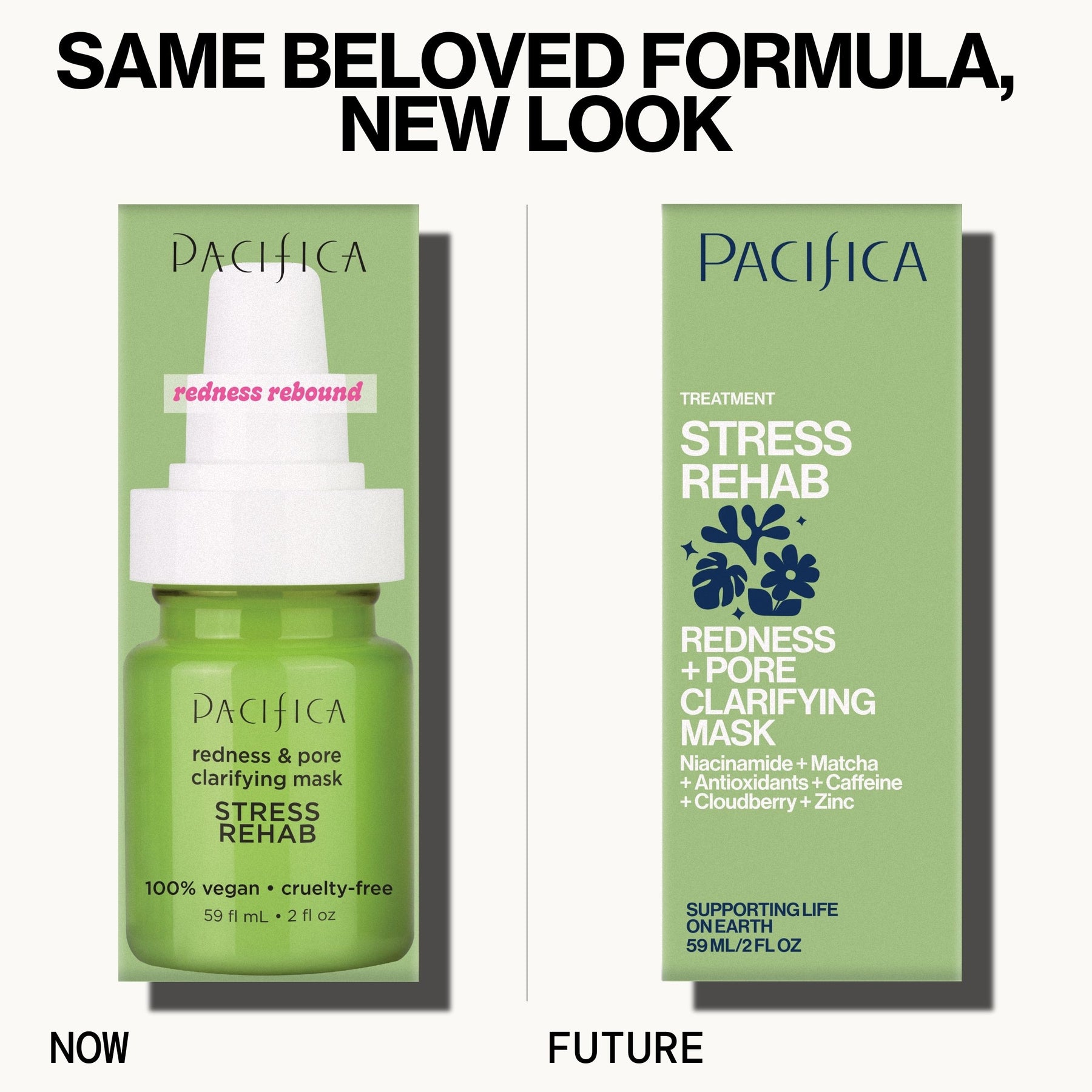 SAME BELOVED FORMULA, NEW LOOK

PACIFICA

redness rebound

PACIFICA

redness & pore clarifying mask

STRESS REHAB

100% vegan • cruelty-free

59 fl mL • 2 fl oz

NOW

PACIFICA

TREATMENT

STRESS REHAB

REDNESS + PORE CLARIFYING MASK

Niacinamide + Matcha + Antioxidants + Caffeine + Cloudberry + Zinc

SUPPORTING LIFE ON EARTH

59 ML/2 FL OZ

FUTURE