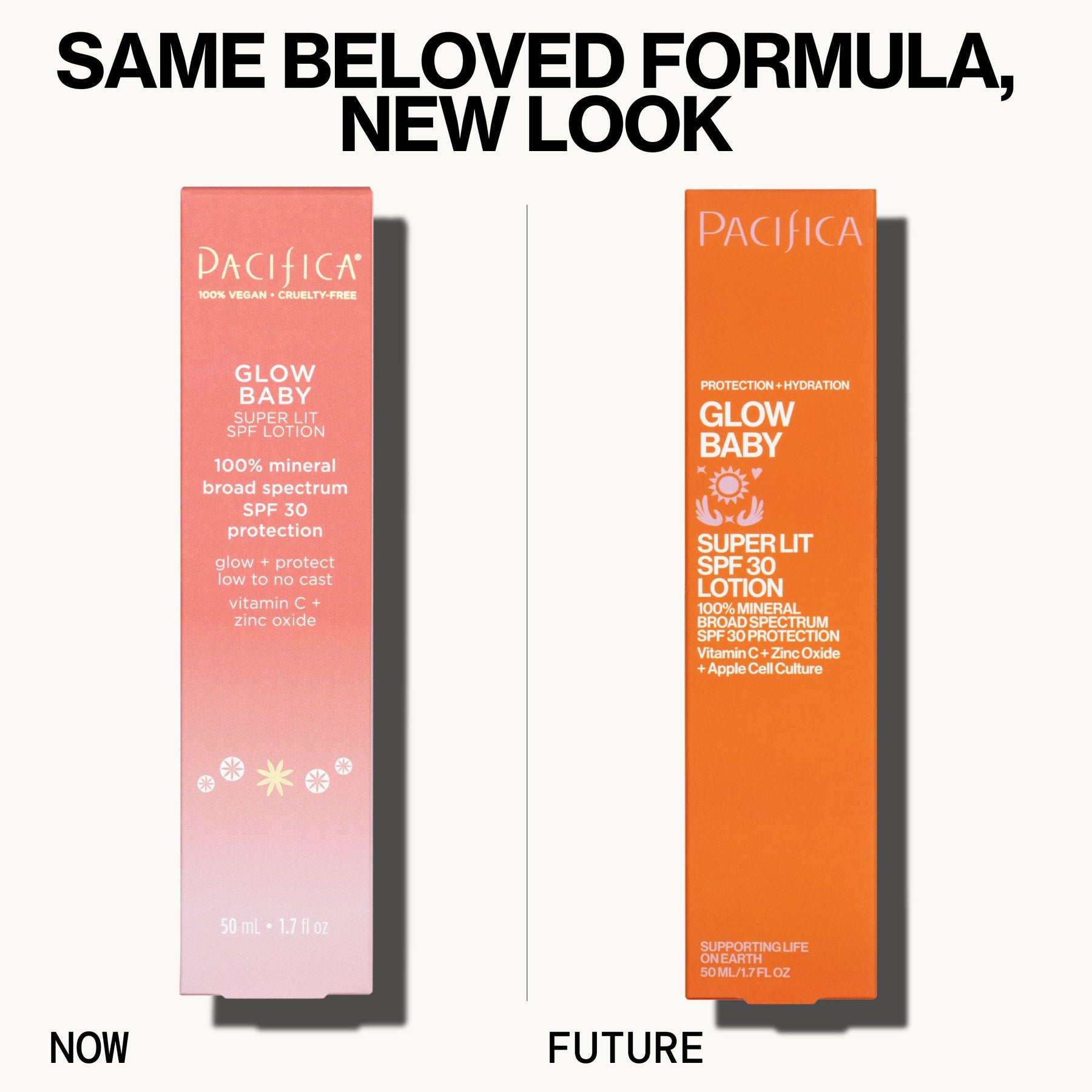 SAME BELOVED FORMULA, NEW LOOK

PACIFICA®
100% VEGAN • CRUELTY-FREE

GLOW BABY
SUPER LIT SPF LOTION

100% mineral broad spectrum SPF 30 protection

glow + protect
low to no cast

vitamin C + zinc oxide

50 mL • 1.7 fl oz

NOW

PACIFICA

PROTECTION + HYDRATION

GLOW BABY

SUPER LIT SPF 30 LOTION
100% MINERAL BROAD SPECTRUM SPF 30 PROTECTION
Vitamin C + Zinc Oxide + Apple Cell Culture

SUPPORTING LIFE ON EARTH
50 ML/1.7 FL OZ

FUTURE