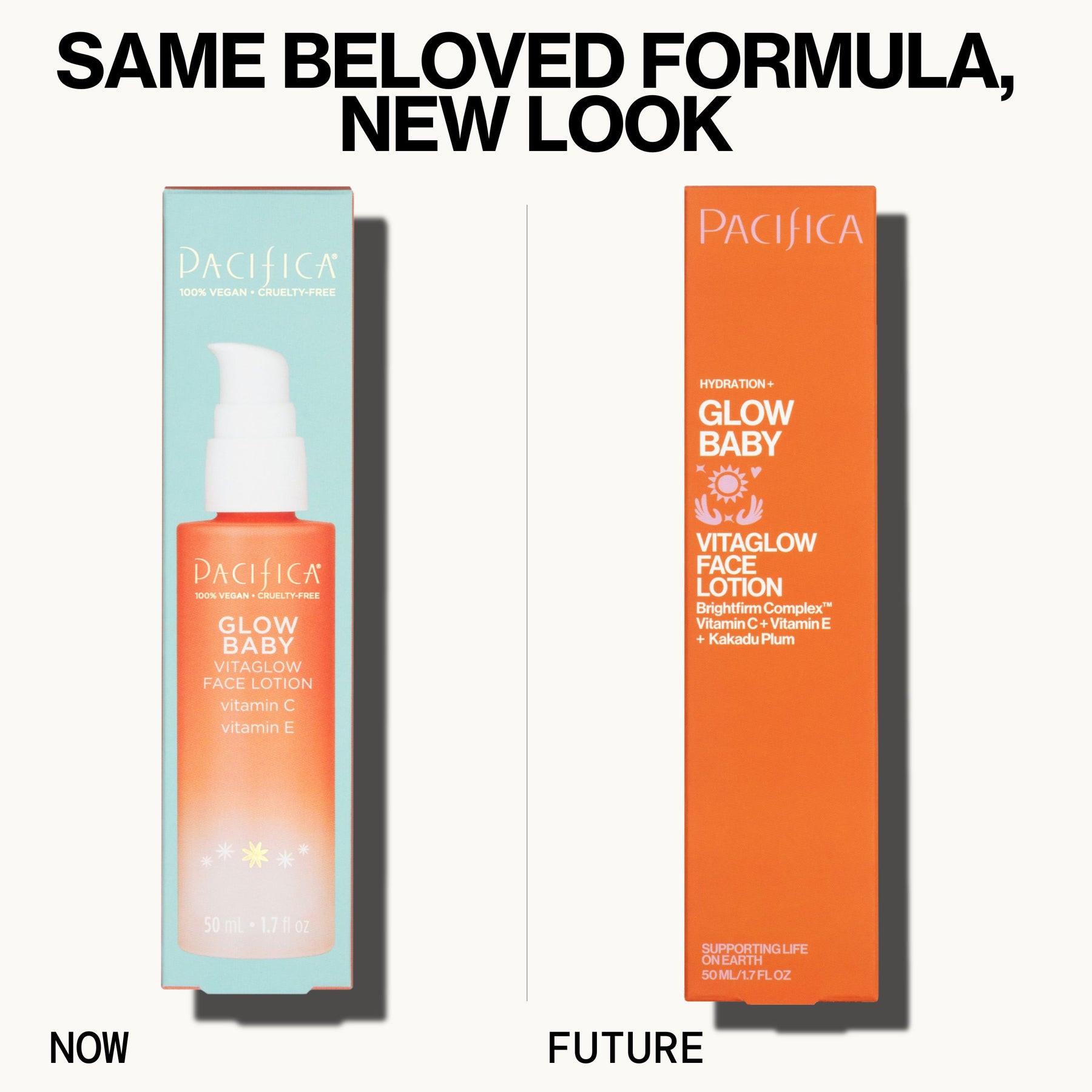 SAME BELOVED FORMULA, NEW LOOK

PACIFICA®
100% VEGAN • CRUELTY-FREE

PACIFICA®
100% VEGAN • CRUELTY-FREE
GLOW BABY
VITAGLOW FACE LOTION
vitamin C
vitamin E

50 mL • 1.7 fl oz

NOW

PACIFICA

HYDRATION +
GLOW BABY

VITAGLOW FACE LOTION
Brightfirm Complex™
Vitamin C + Vitamin E
+ Kakadu Plum

SUPPORTING LIFE ON EARTH
50 ML/1.7 FL OZ

FUTURE