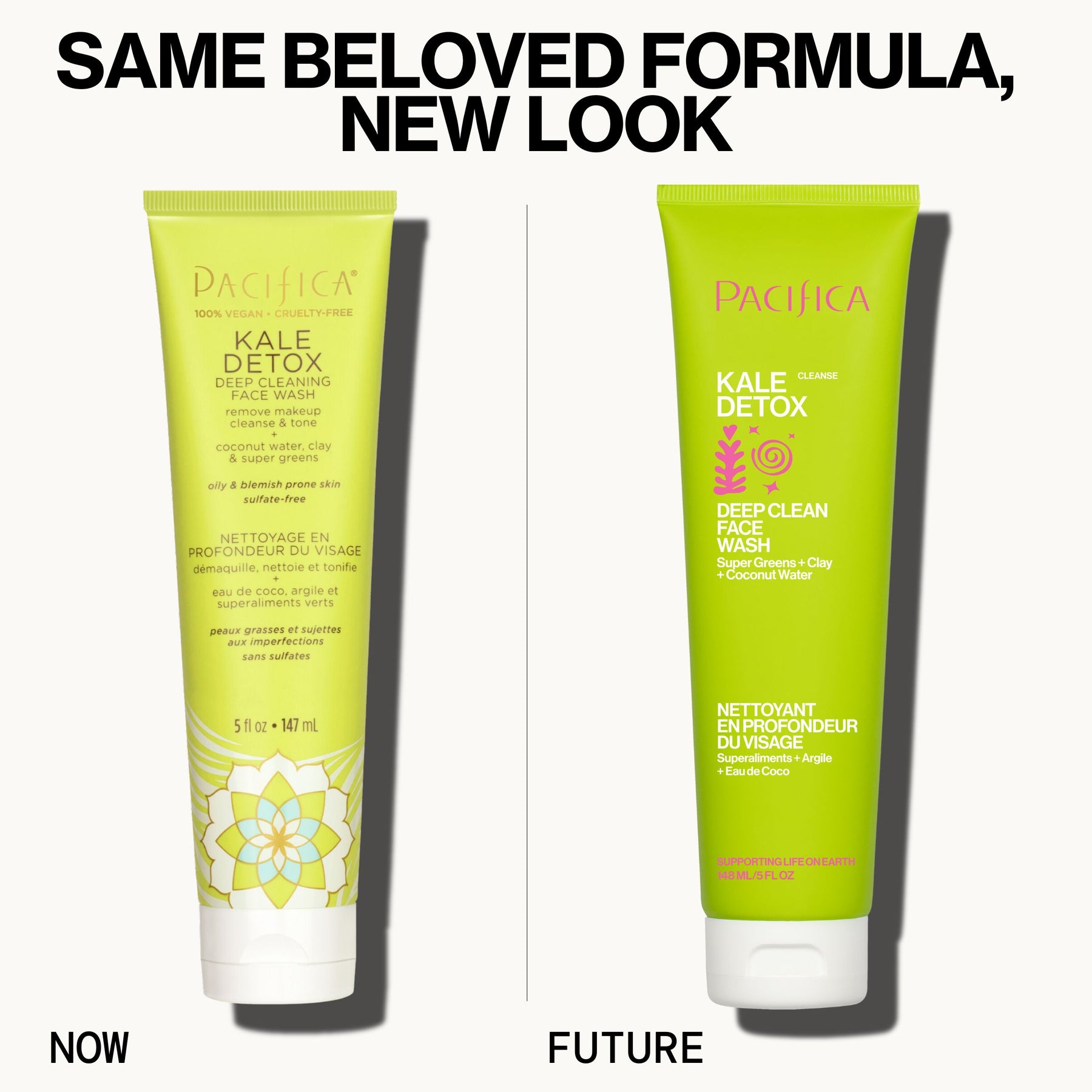 SAME BELOVED FORMULA, NEW LOOK

PACIFICA®
100% VEGAN • CRUELTY-FREE
KALE DETOX
DEEP CLEANING FACE WASH
remove makeup cleanse & tone
+
coconut water, clay & super greens

oily & blemish prone skin
sulfate-free

NETTOYAGE EN PROFONDEUR DU VISAGE
démaquille, nettoie et tonifie
+
eau de coco, argile et superaliments verts

peaux grasses et sujettes aux imperfections
sans sulfates

5 fl oz • 147 mL

NOW

PACIFICA
KALE DETOX
CLEANSE
DEEP CLEAN FACE WASH
Super Greens + Clay + Coconut Water

NETTOYANT EN PROFONDEUR DU VISAGE
Superaliments + Argile + Eau de Coco

SUPPORTING LIFE ON EARTH
148 ML/5 FL OZ

FUTURE