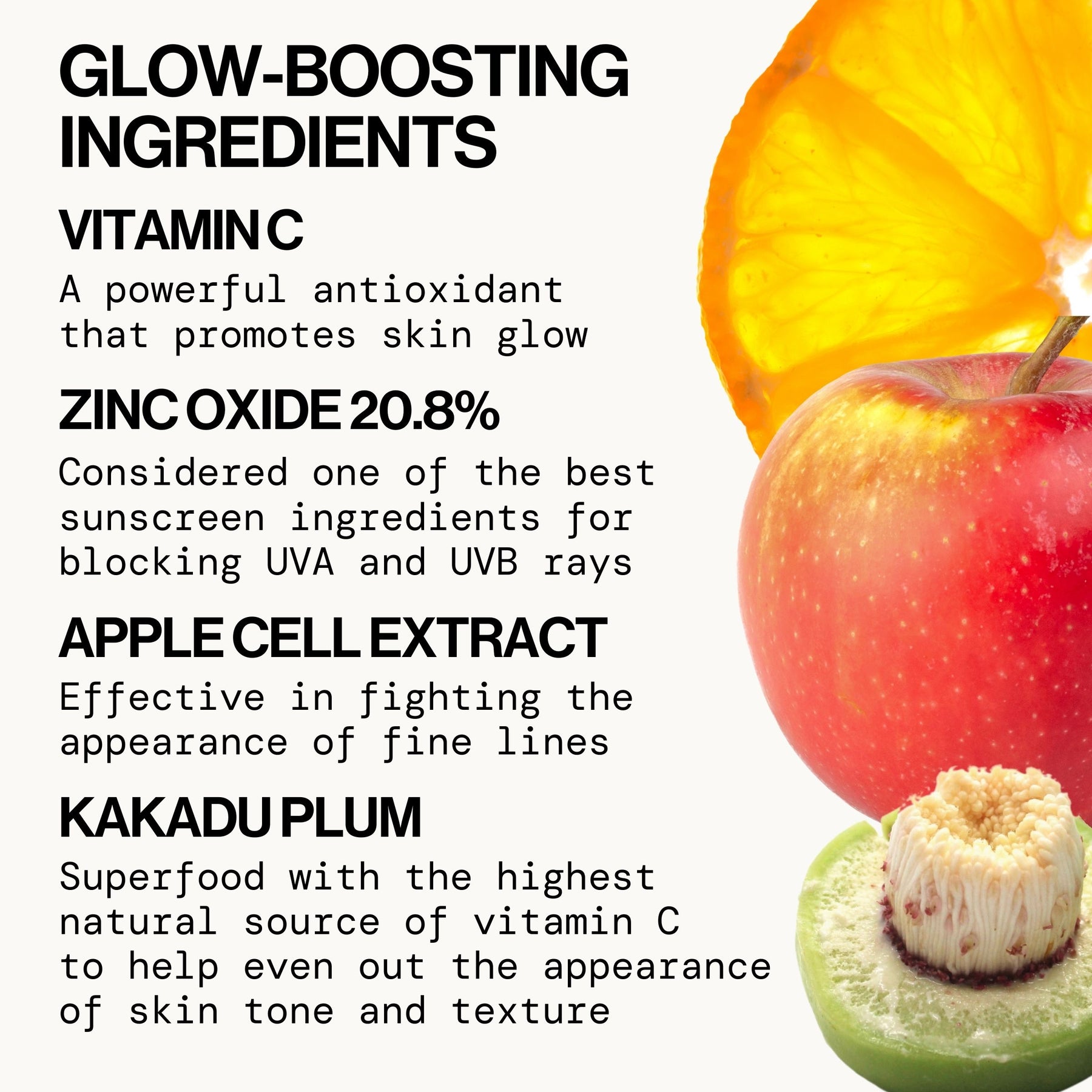 GLOW-BOOSTING INGREDIENTS

VITAMIN C

A powerful antioxidant that promotes skin glow

ZINC OXIDE 20.8%

Considered one of the best sunscreen ingredients for blocking UVA and UVB rays

APPLE CELL EXTRACT

Effective in fighting the appearance of fine lines

KAKADU PLUM

Superfood with the highest natural source of vitamin C to help even out the appearance of skin tone and texture