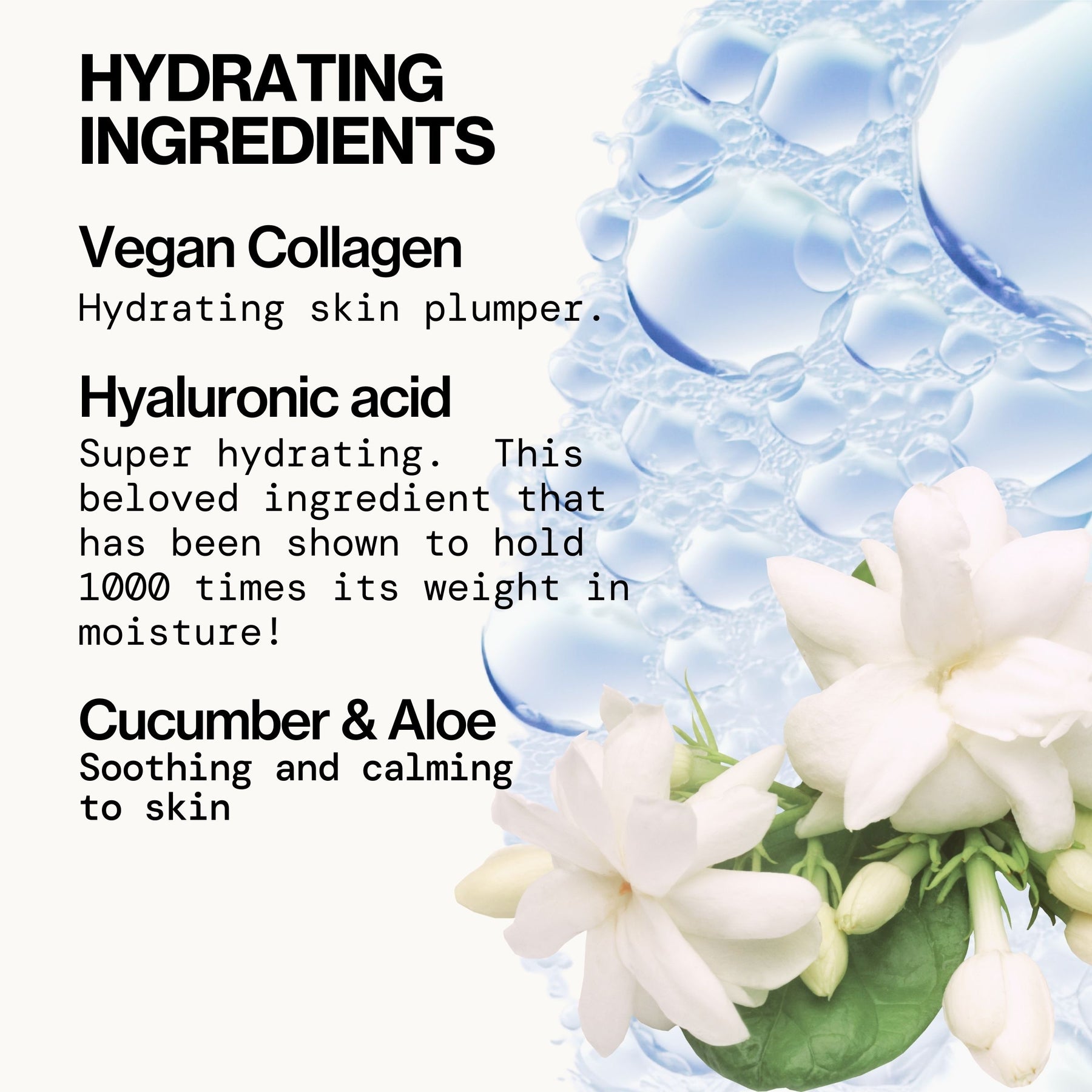 HYDRATING INGREDIENTS

Vegan Collagen
Hydrating skin plumper.

Hyaluronic acid
Super hydrating.  This beloved ingredient that has been shown to hold 1000 times its weight in moisture!

Cucumber & Aloe
Soothing and calming to skin