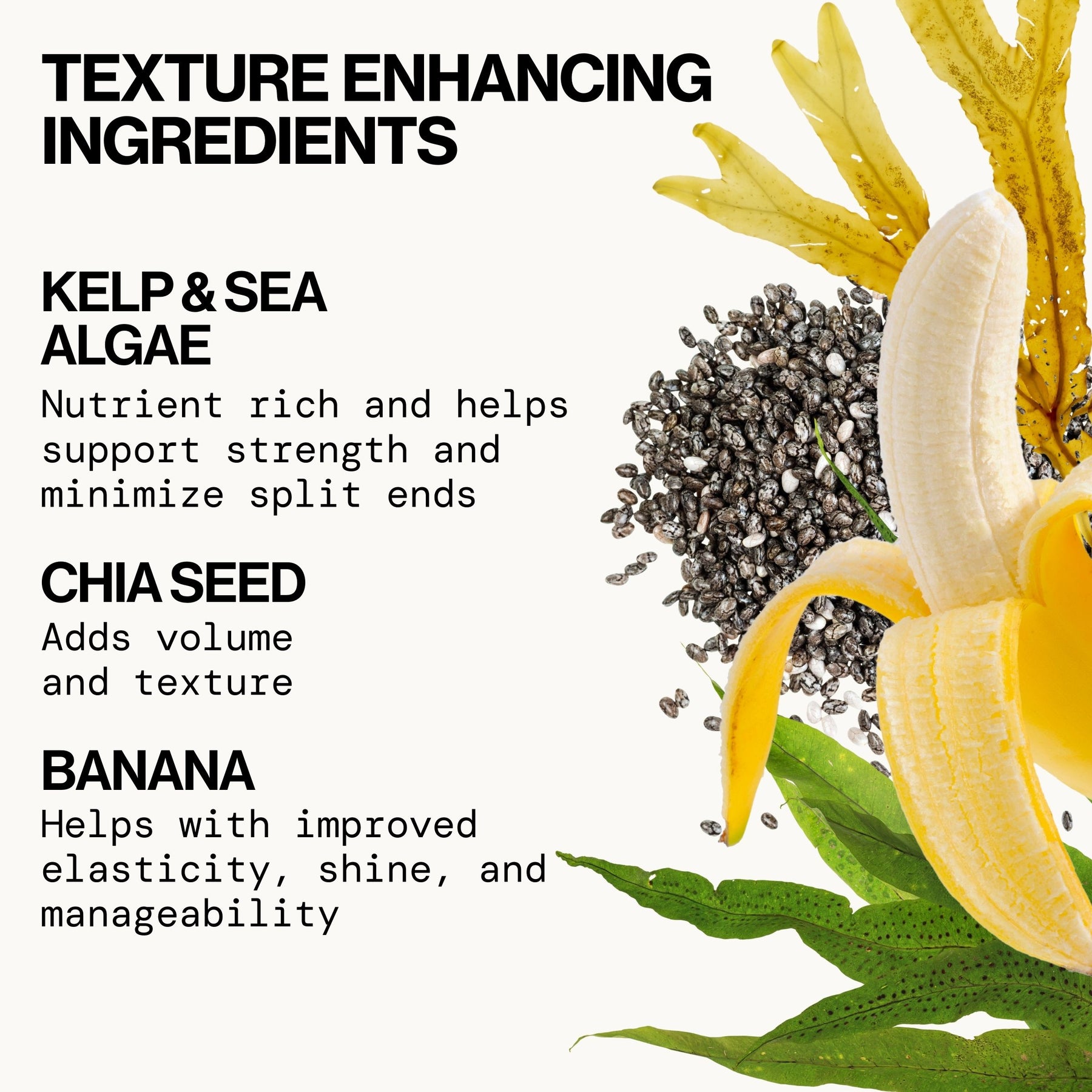 TEXTURE ENHANCING INGREDIENTS

KELP & SEA ALGAE
Nutrient rich and helps support strength and minimize split ends

CHIA SEED
Adds volume and texture

BANANA
Helps with improved elasticity, shine, and manageability