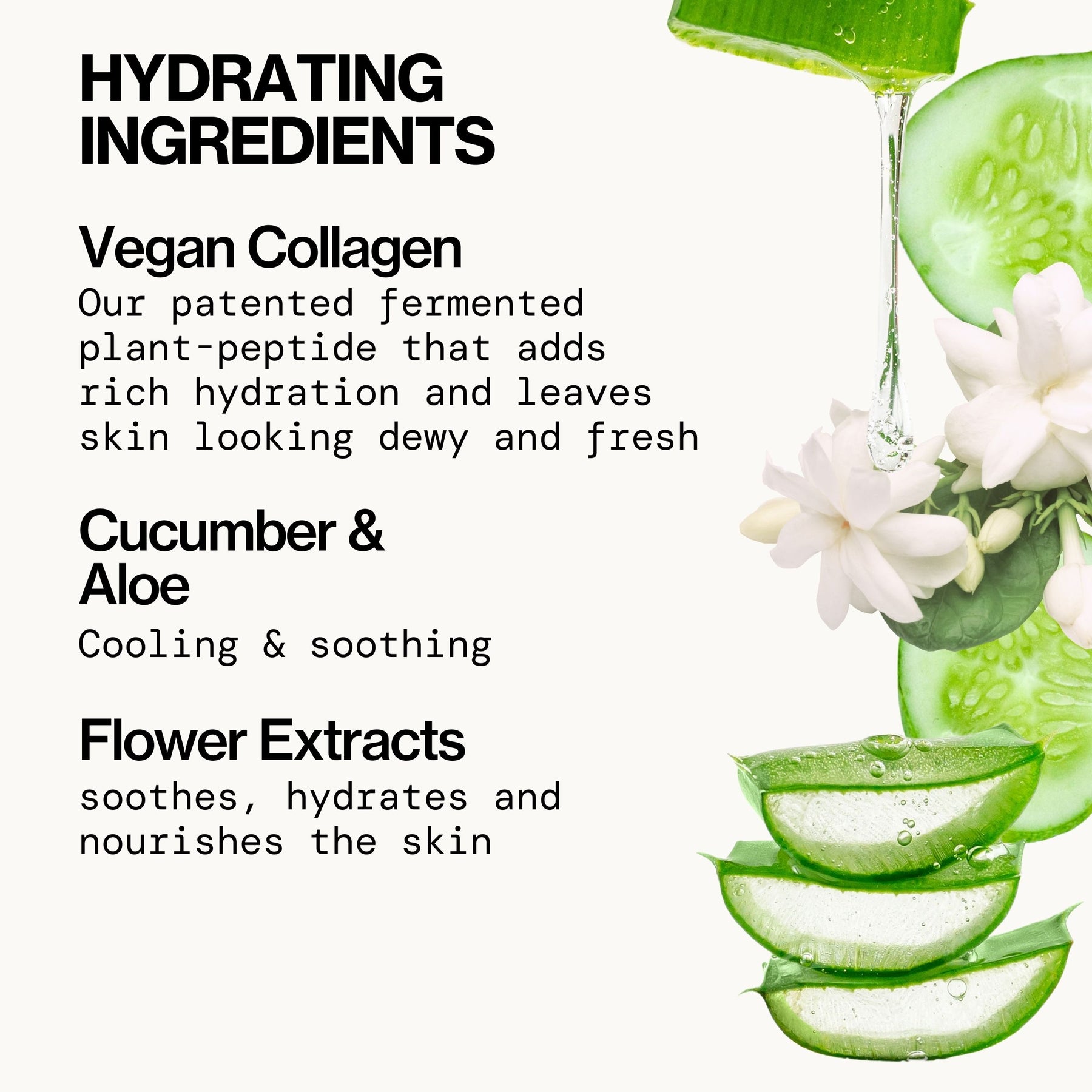 HYDRATING INGREDIENTS

Vegan Collagen
Our patented fermented plant-peptide that adds rich hydration and leaves skin looking dewy and fresh

Cucumber & Aloe
Cooling & soothing

Flower Extracts
soothes, hydrates and nourishes the skin