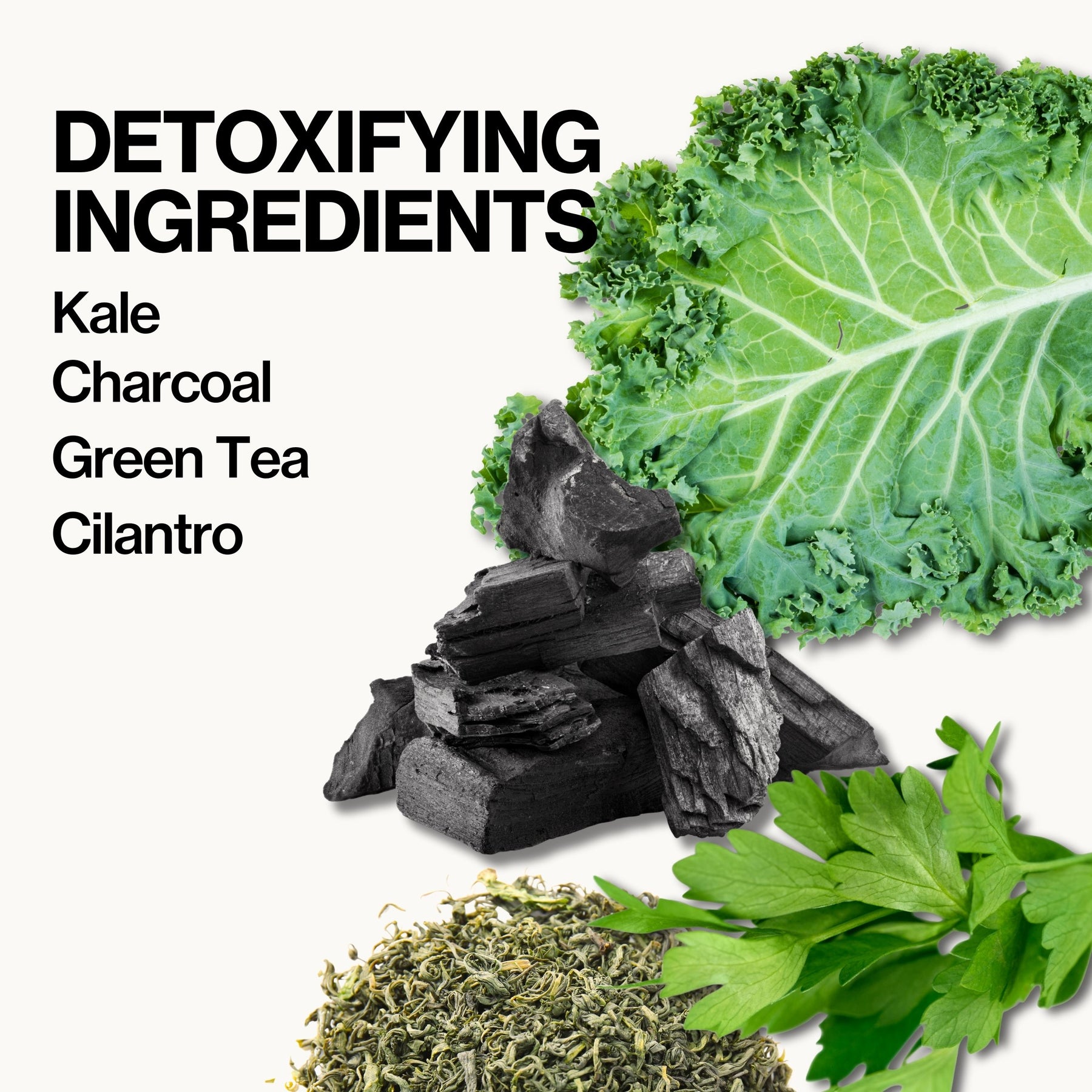 DETOXIFYING INGREDIENTS

Kale
Charcoal
Green Tea
Cilantro