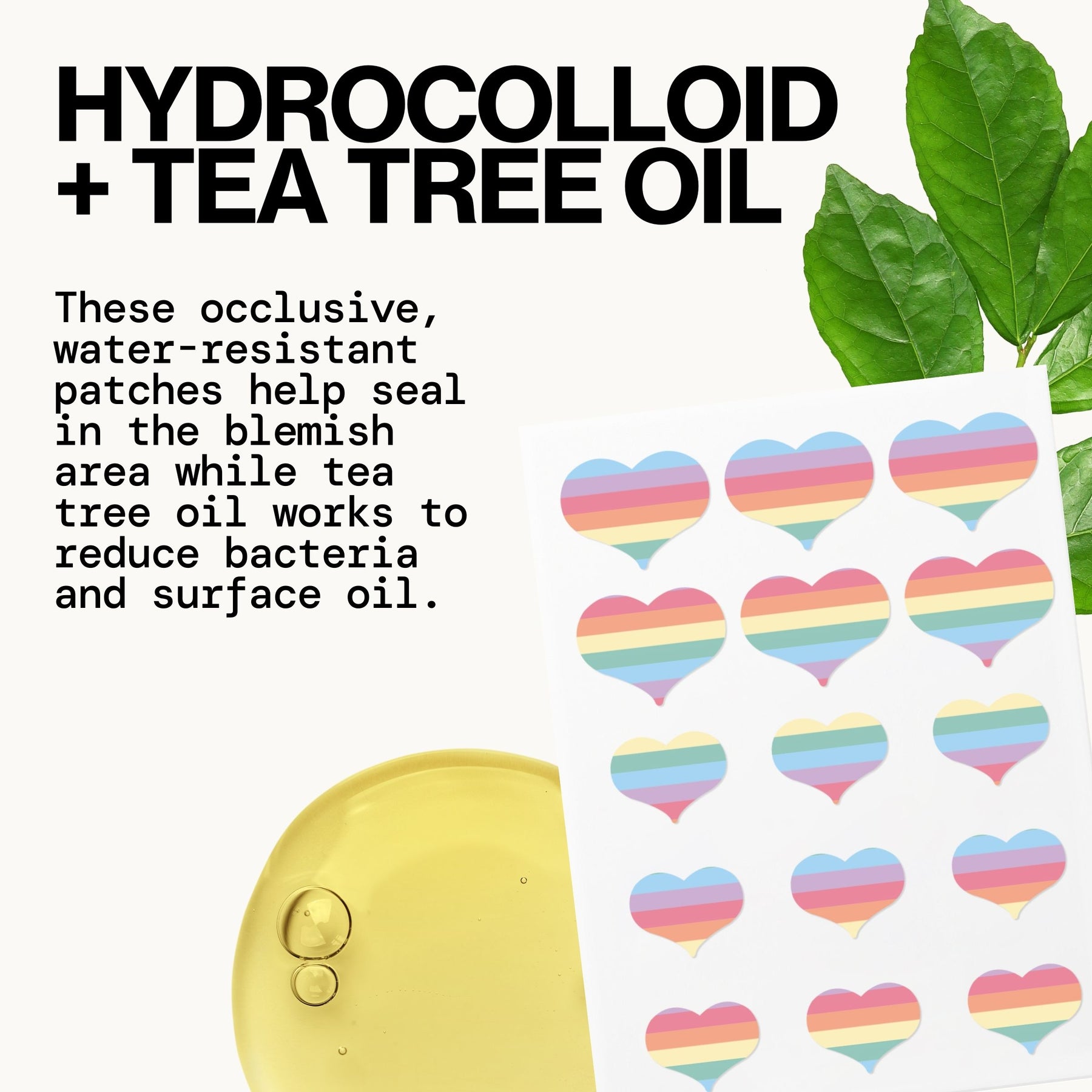 HYDROCOLLOID + TEA TREE OIL

These occlusive, water-resistant patches help seal in the blemish area while tea tree oil works to reduce bacteria and surface oil.